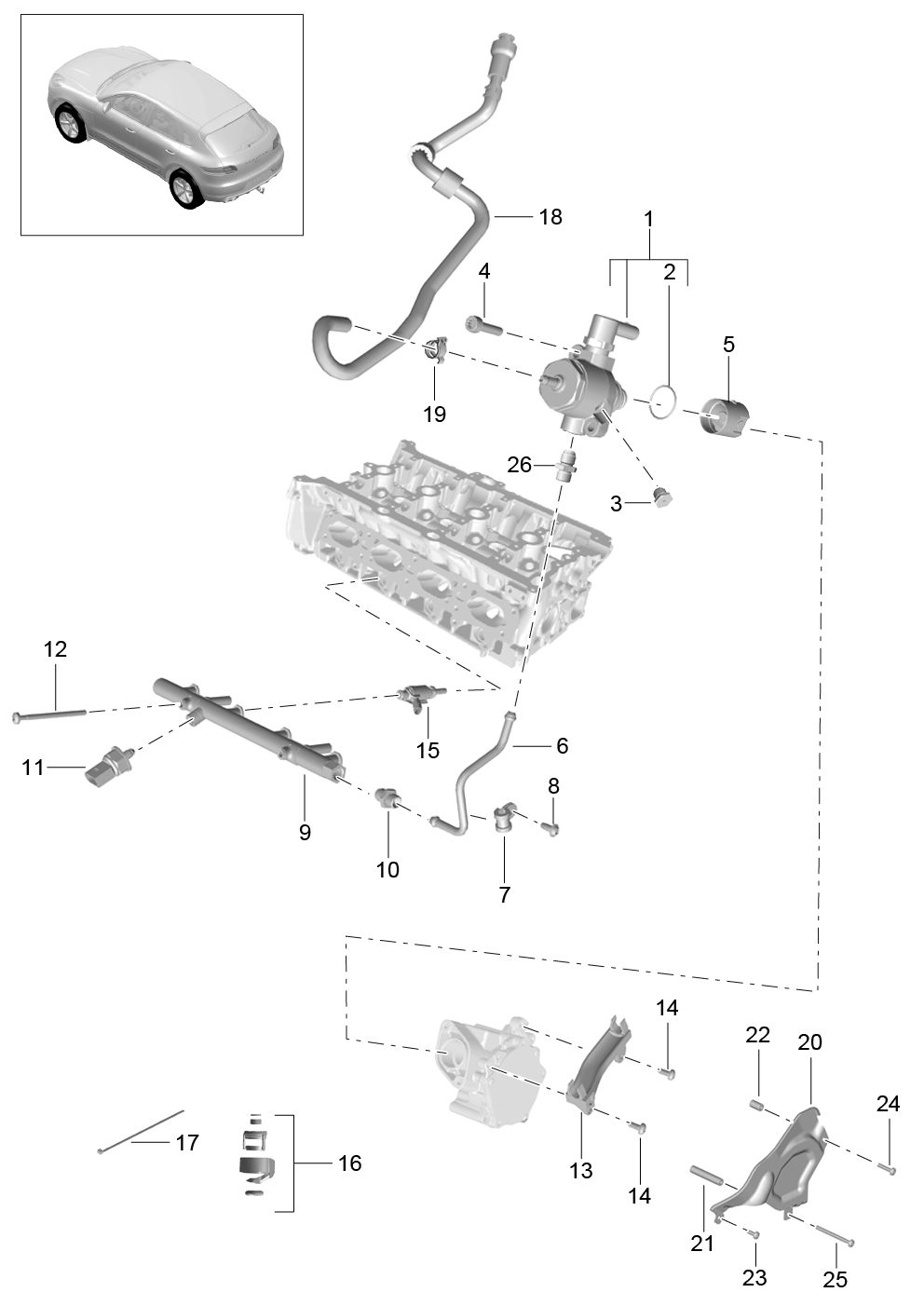 18
1
2
4
5
19
26
3
12
15
6
11
8
9
10
7
14
22
20
24
17
16
13
14
21
23
25