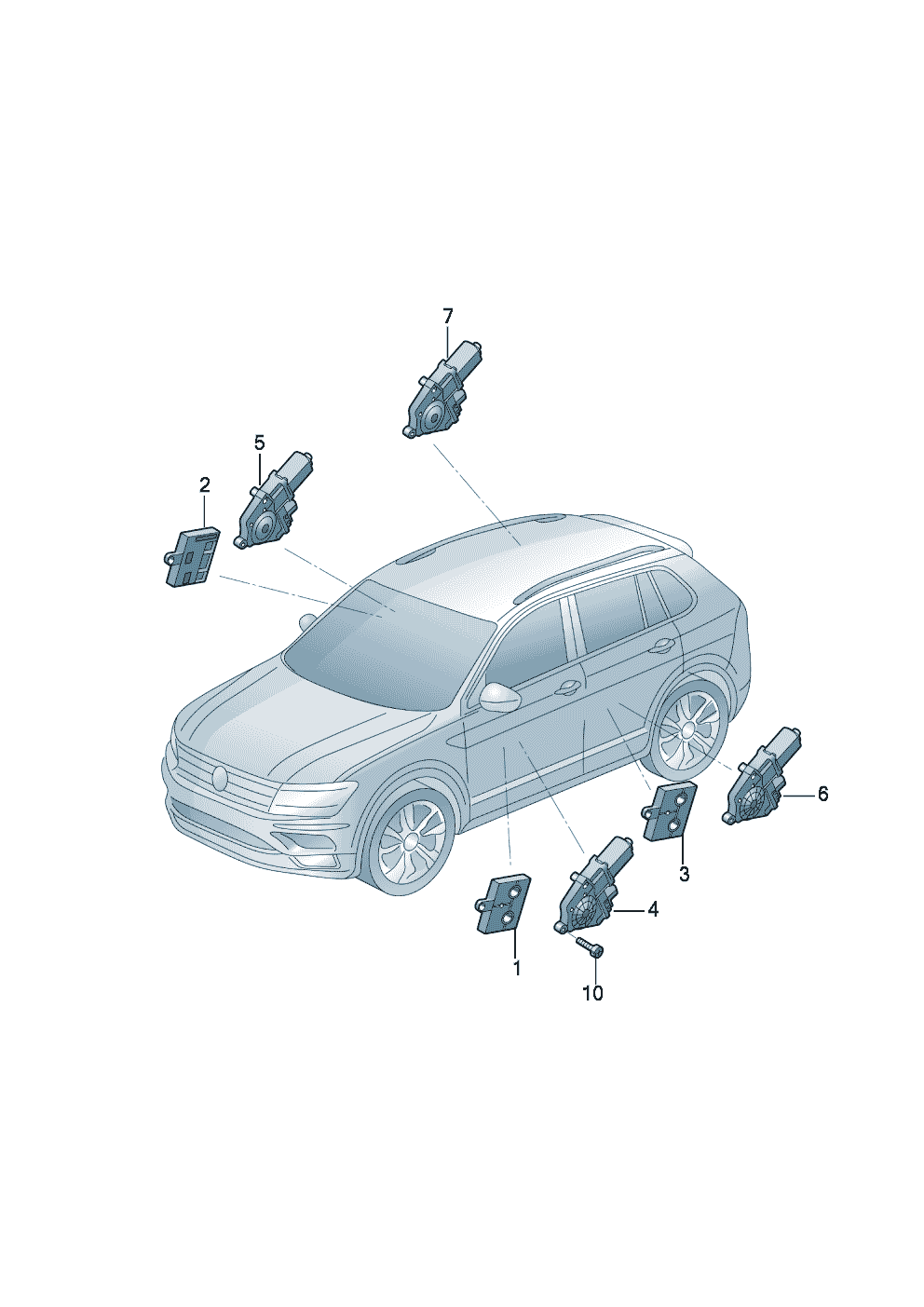 7
5
2
6
3
4
1
10