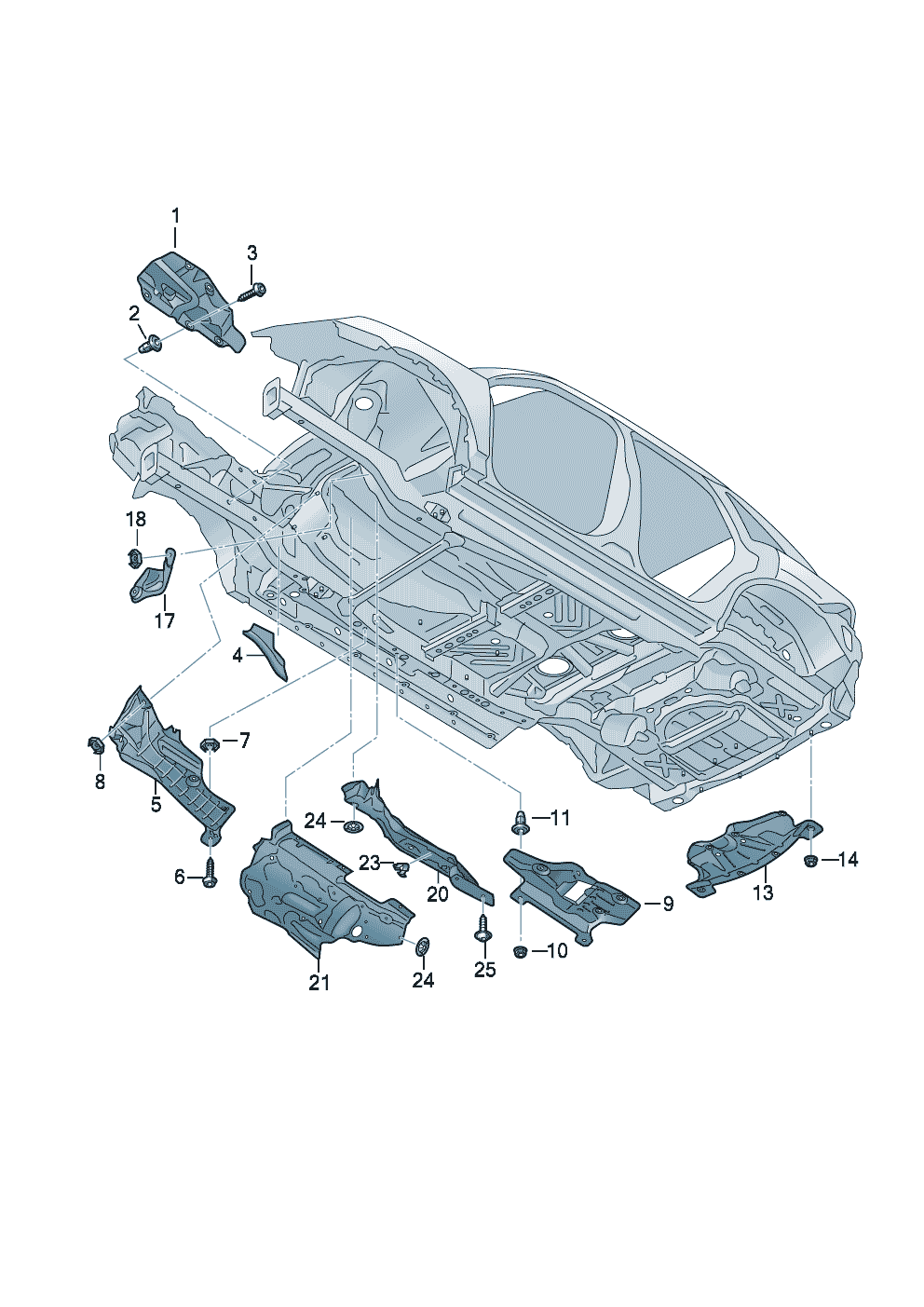 1
3
2
18
17
4
7
8
5
6
24
23
20
21
24
25
11
9
10
13
14