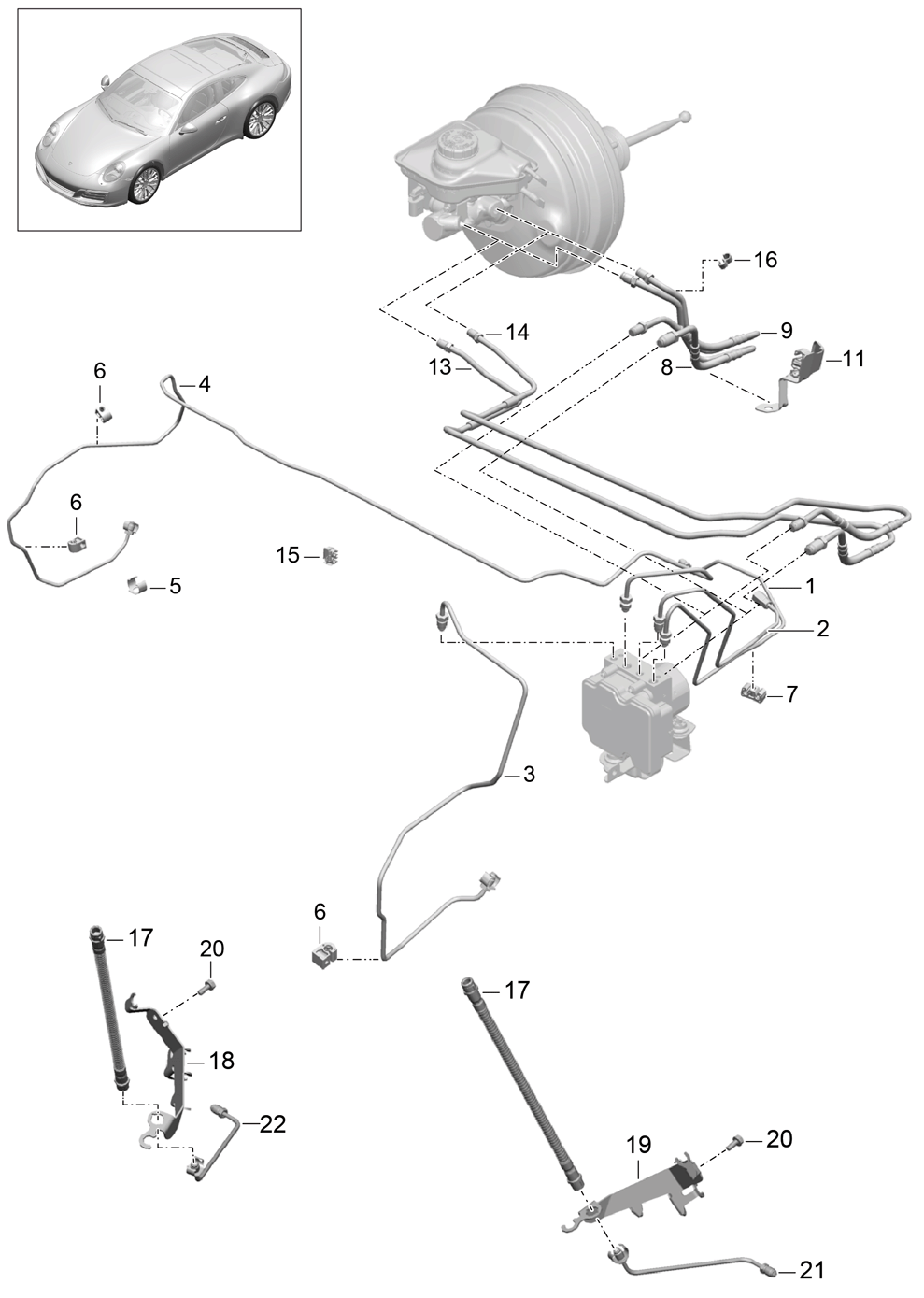 16
14
9
13
8
11
6
4
6
15
5
1
2
7
3
6
17
20
18
22
17
19
20
21