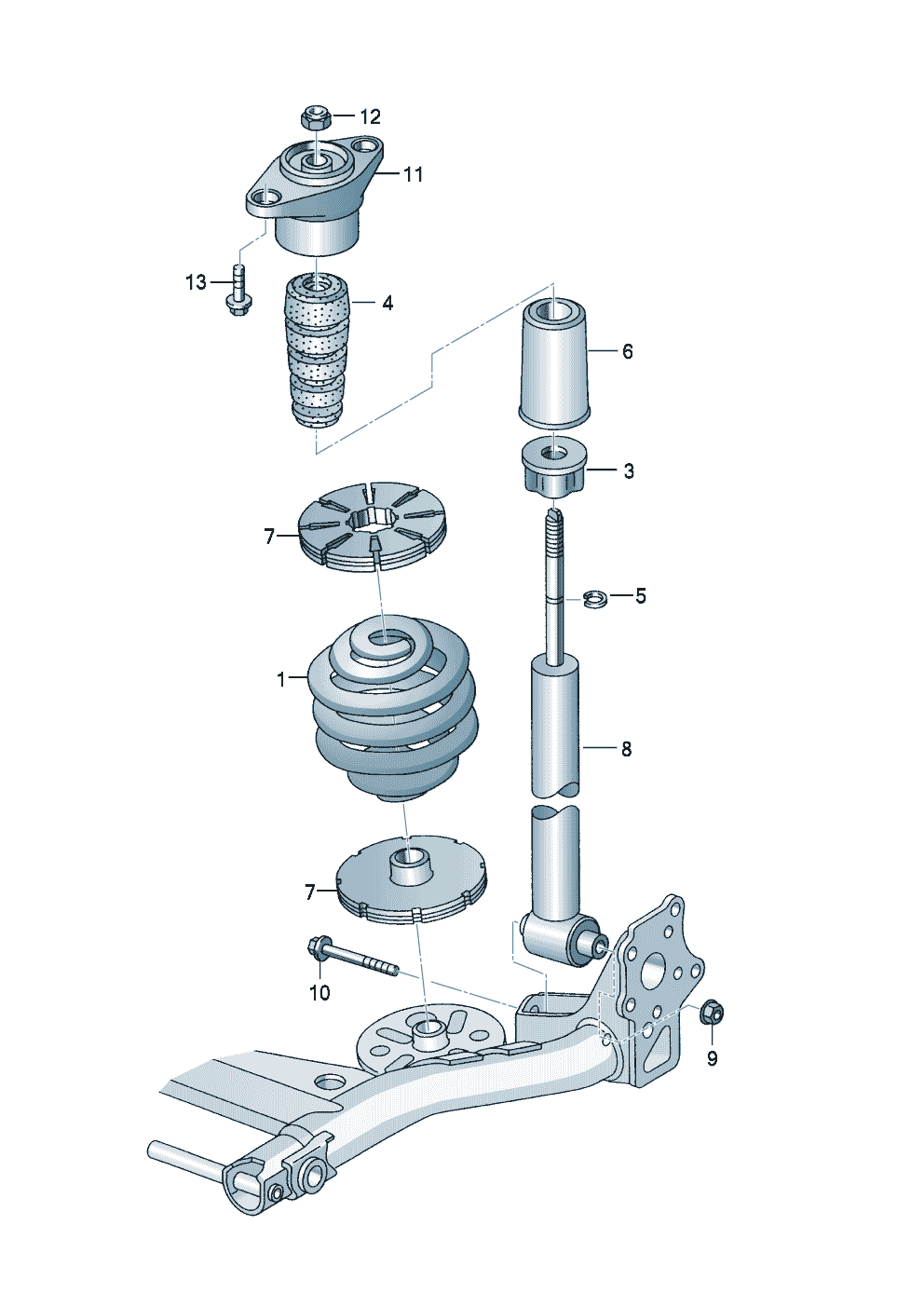 12
11
13
4
6
3
7
5
1
8
7
10
9