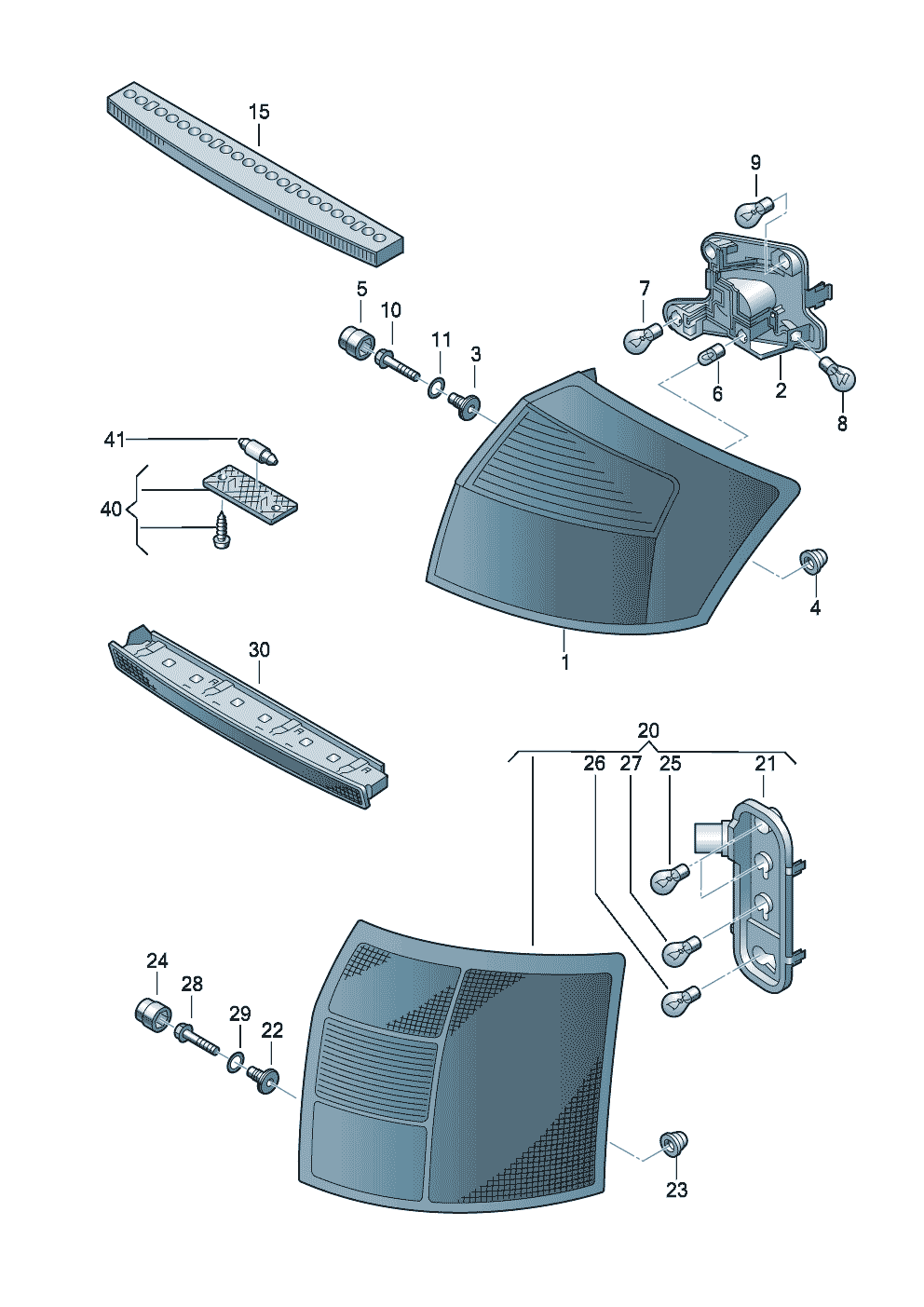 15

9

5
10
11
3

7

6
2
8

41

40

4

1

30

20
26 27 25 21

24
28
29
22

23