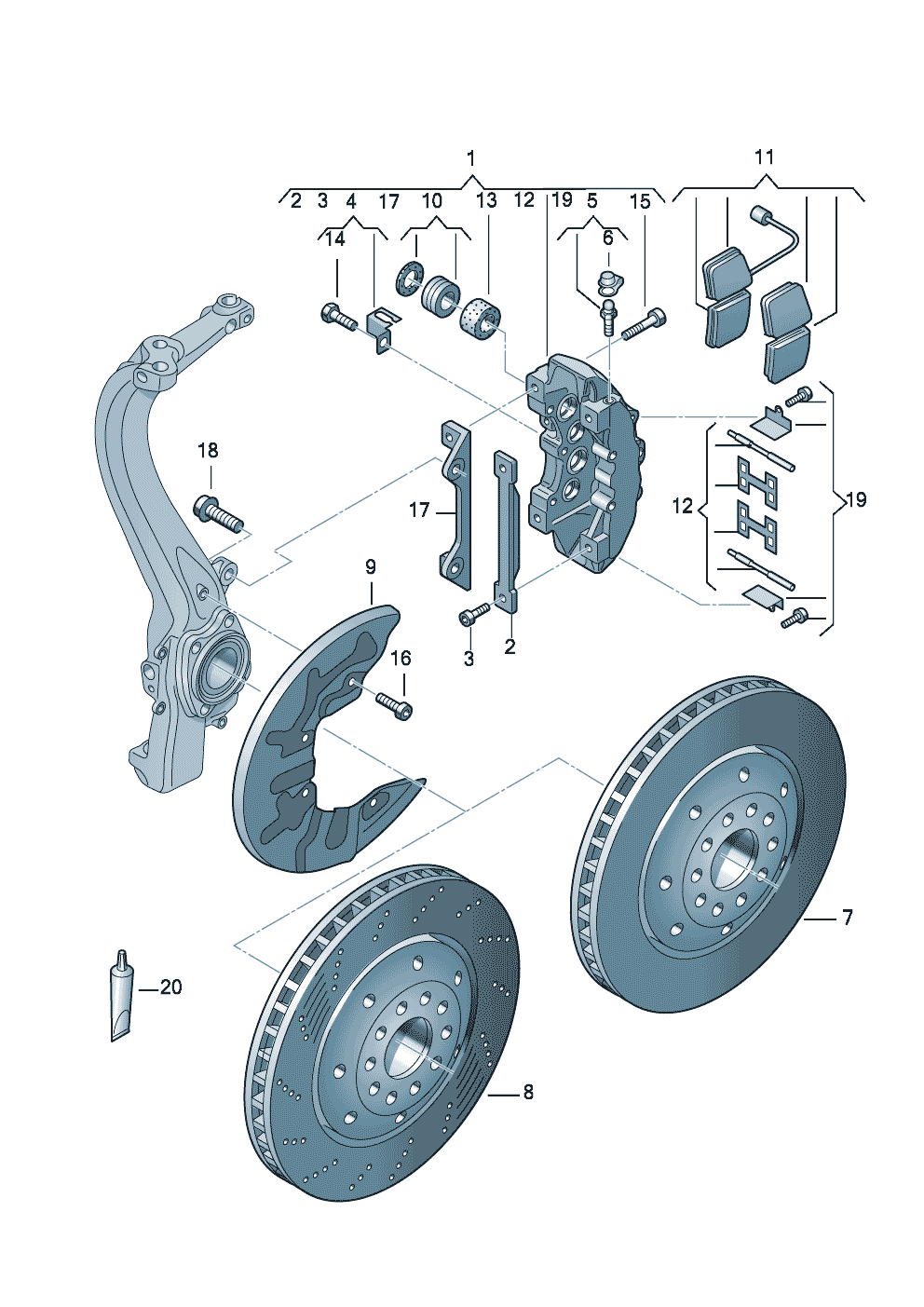 1
11
2 3 4 17 10 13 12 19 5 15
14
6
18
17
12
19
9
16
3
2
7
20
8