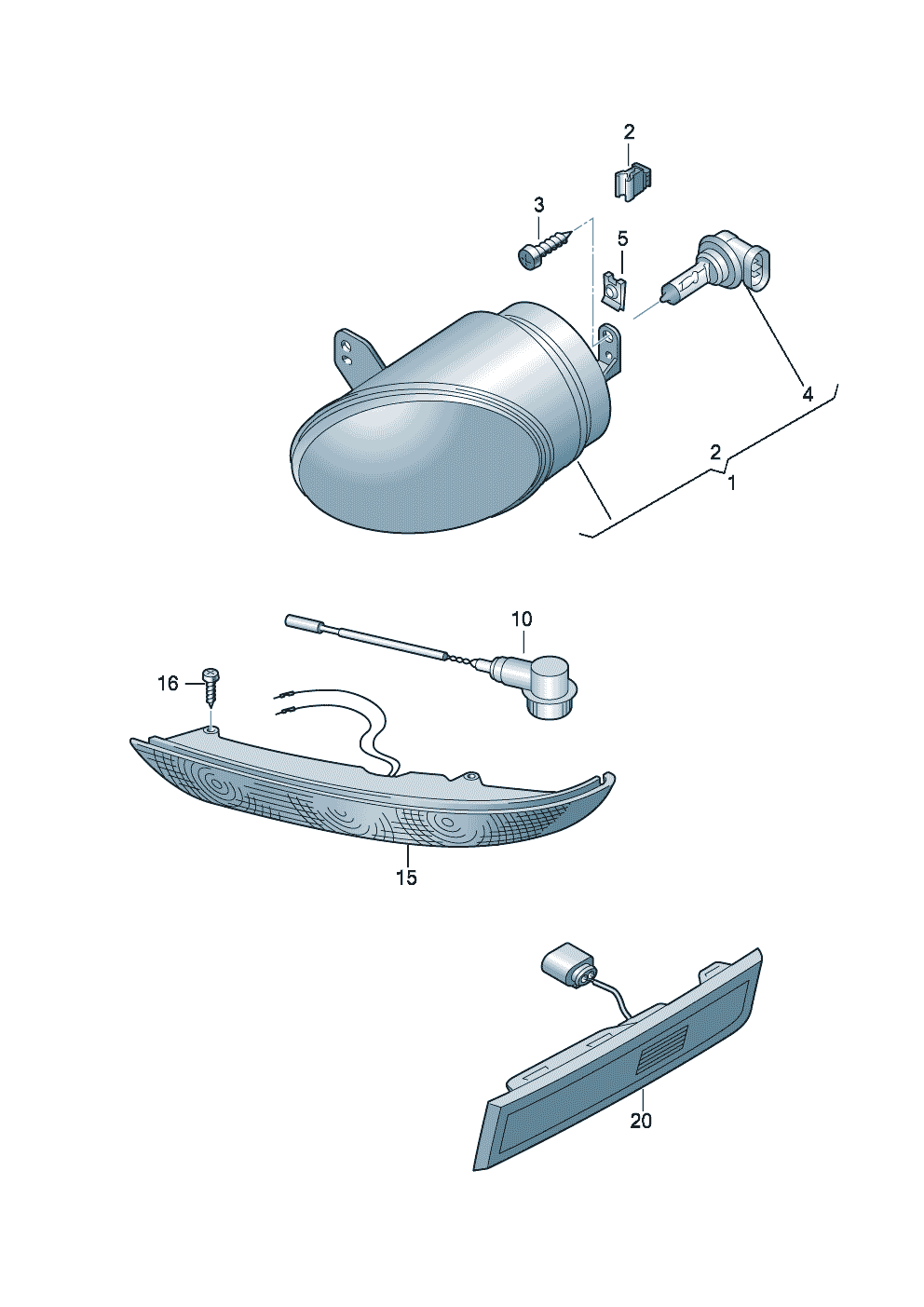 2
3
5
4
2
1
10
16
15
20