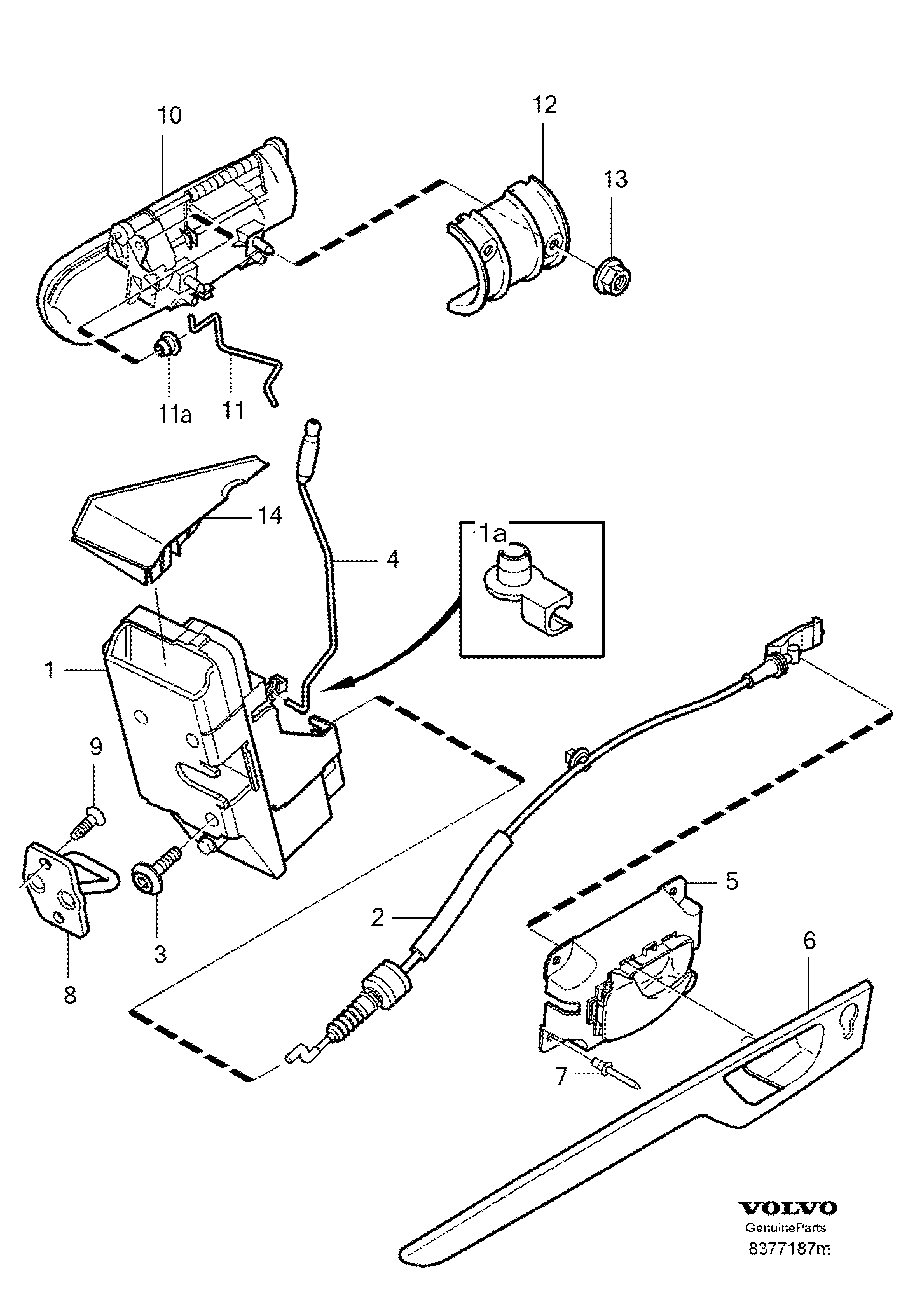 10
12
13
11a
11
14
4
1a
1
9
3
8
2
5
6
7
VOLVO
GenuineParts
8377187m