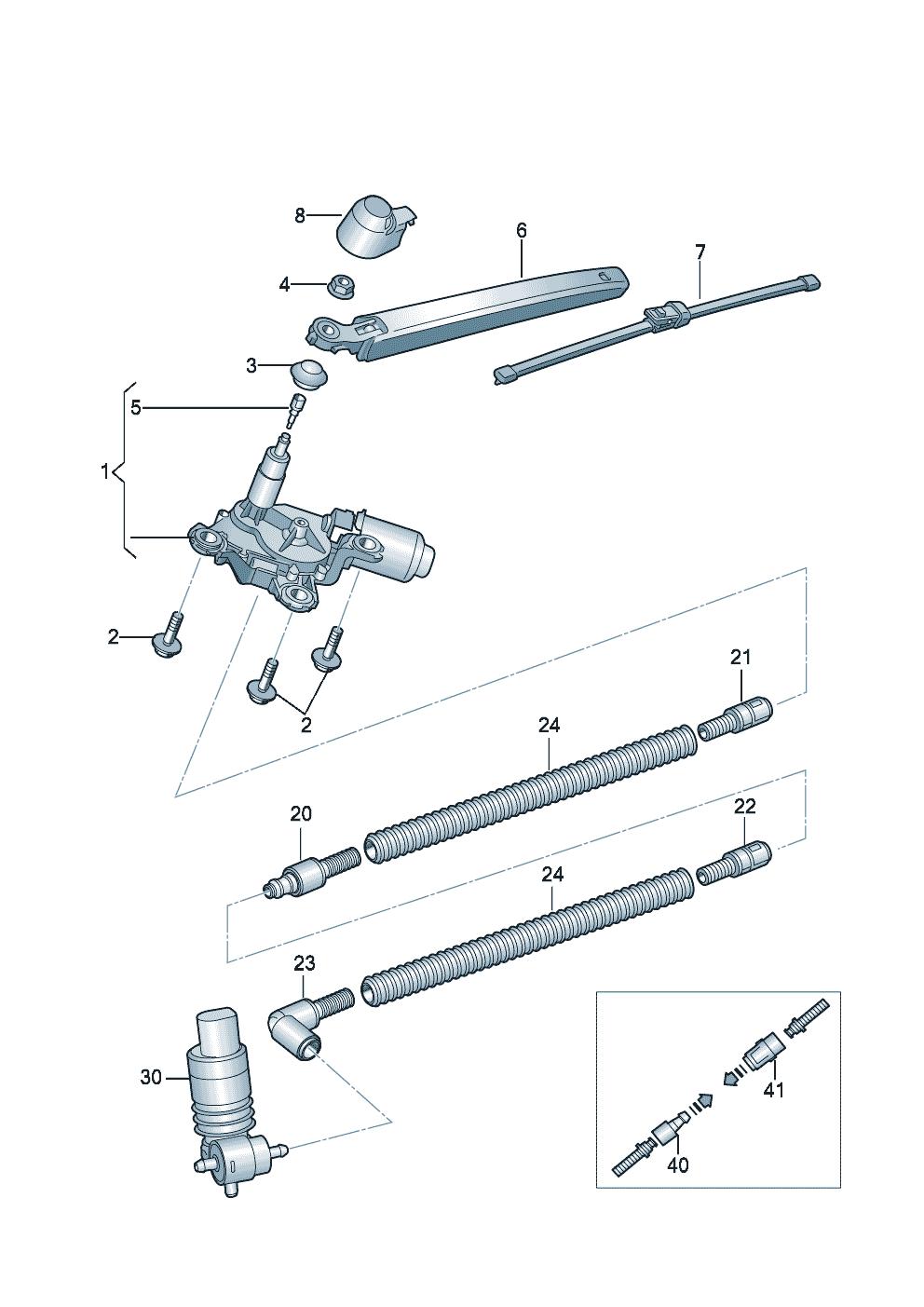 8
6
7
4
3
5
1
2
2
21
24
20
22
24
23
30
41
40