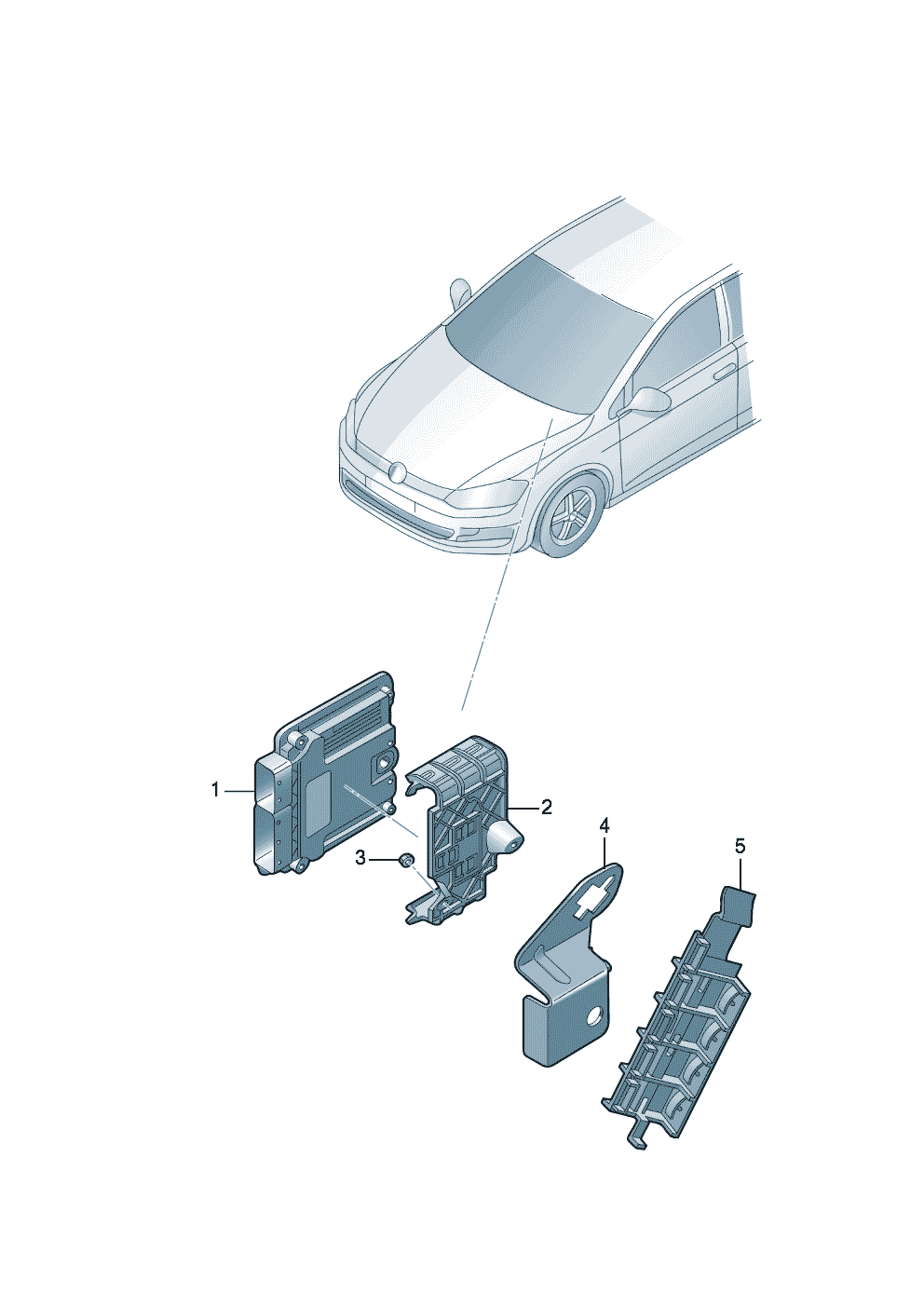 1
2
3
4
5