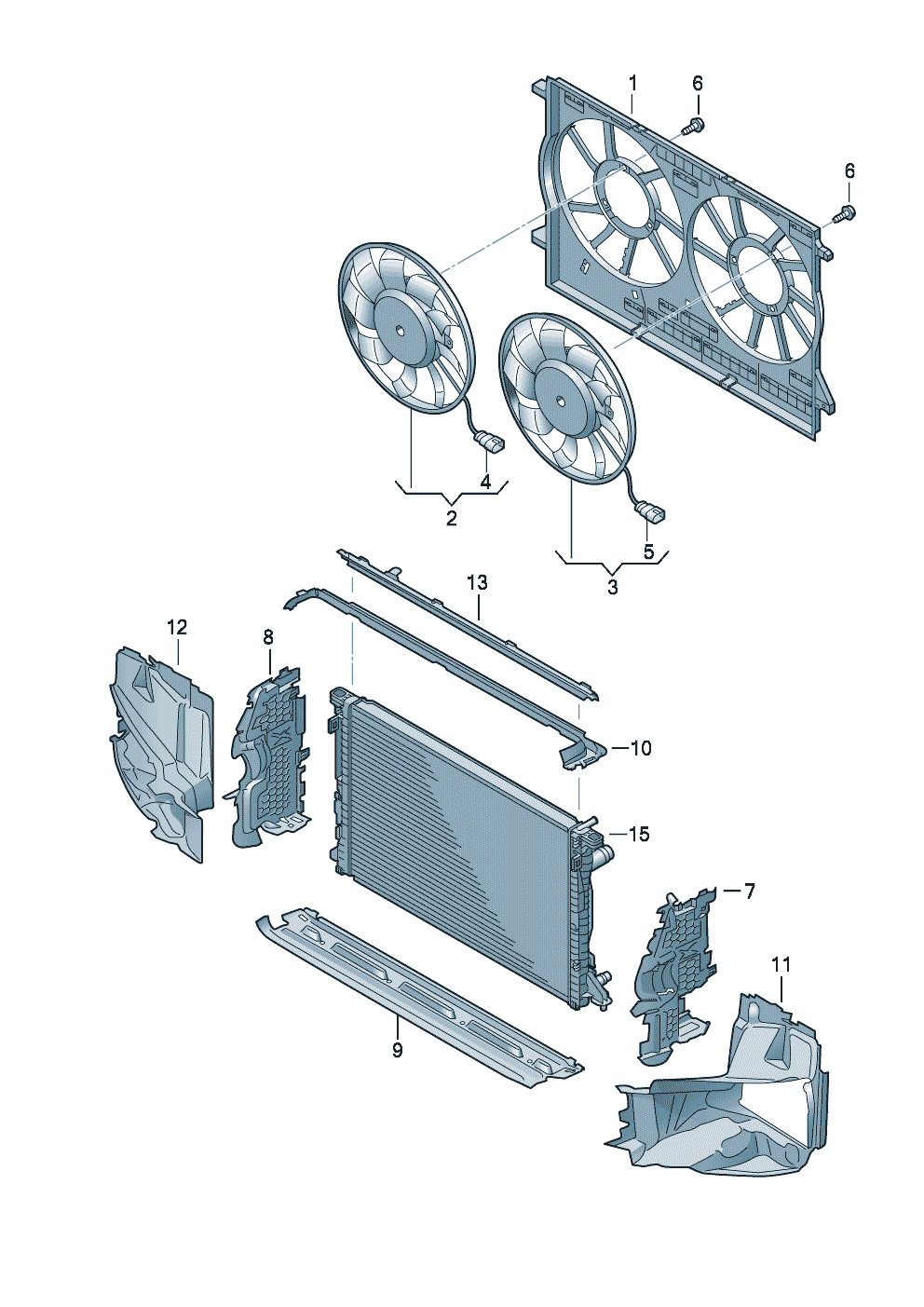 1
6
6
4
2
5
3
13
12
8
10
15
7
11
9