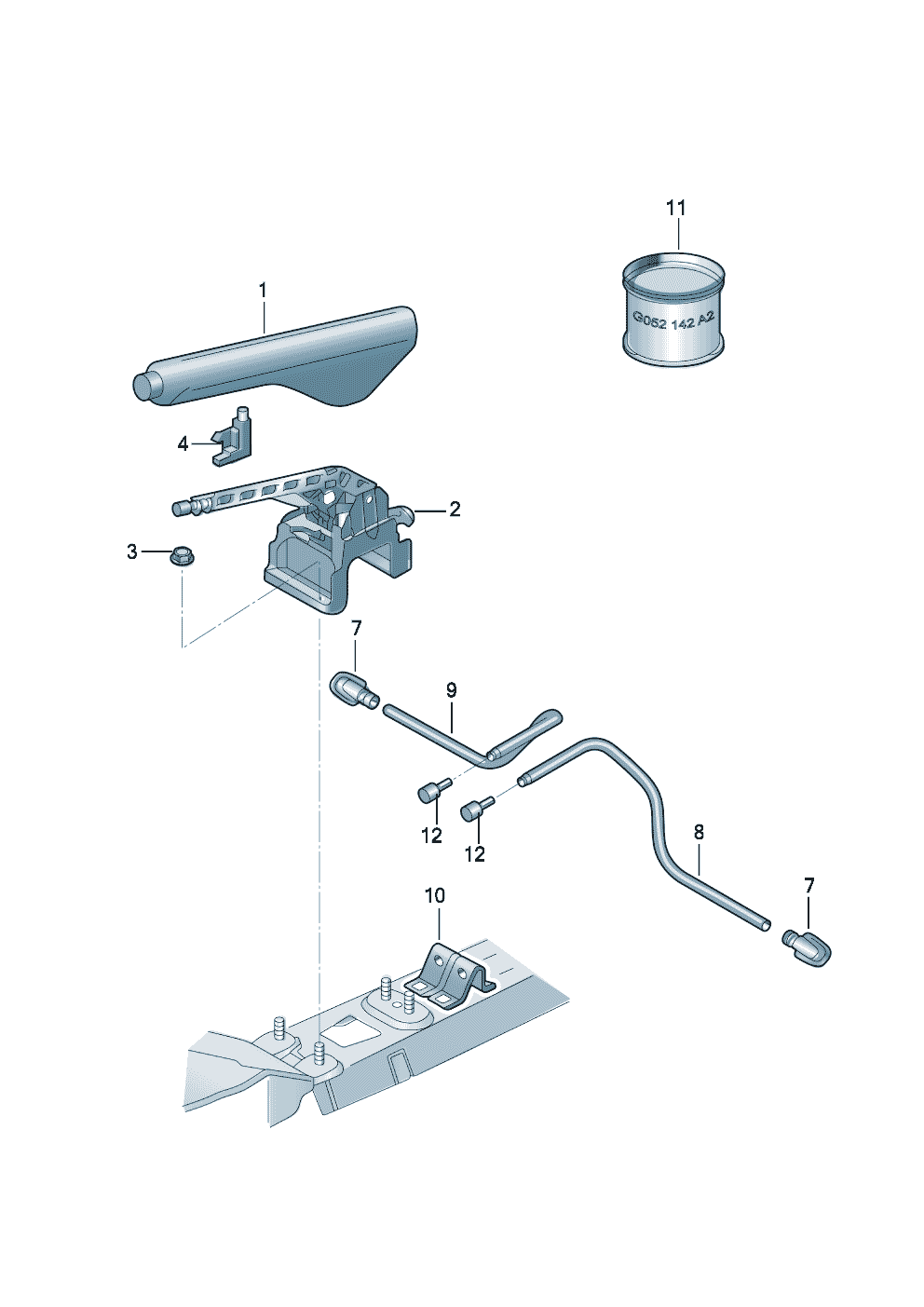 11

G052 142 A2

1

4

2

3

7

9

12

12

8

7

10