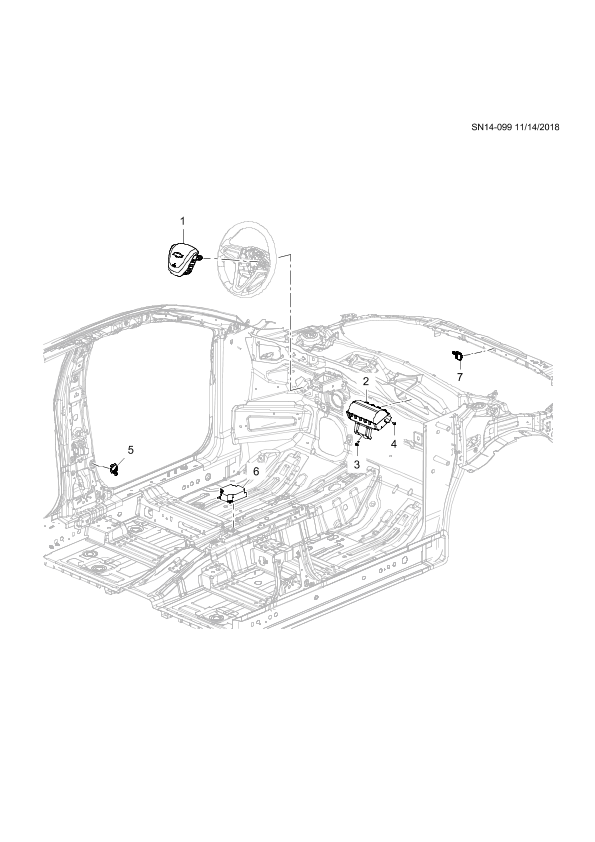 SN14-099 11/14/2018

1

2

7

4

3

5

6