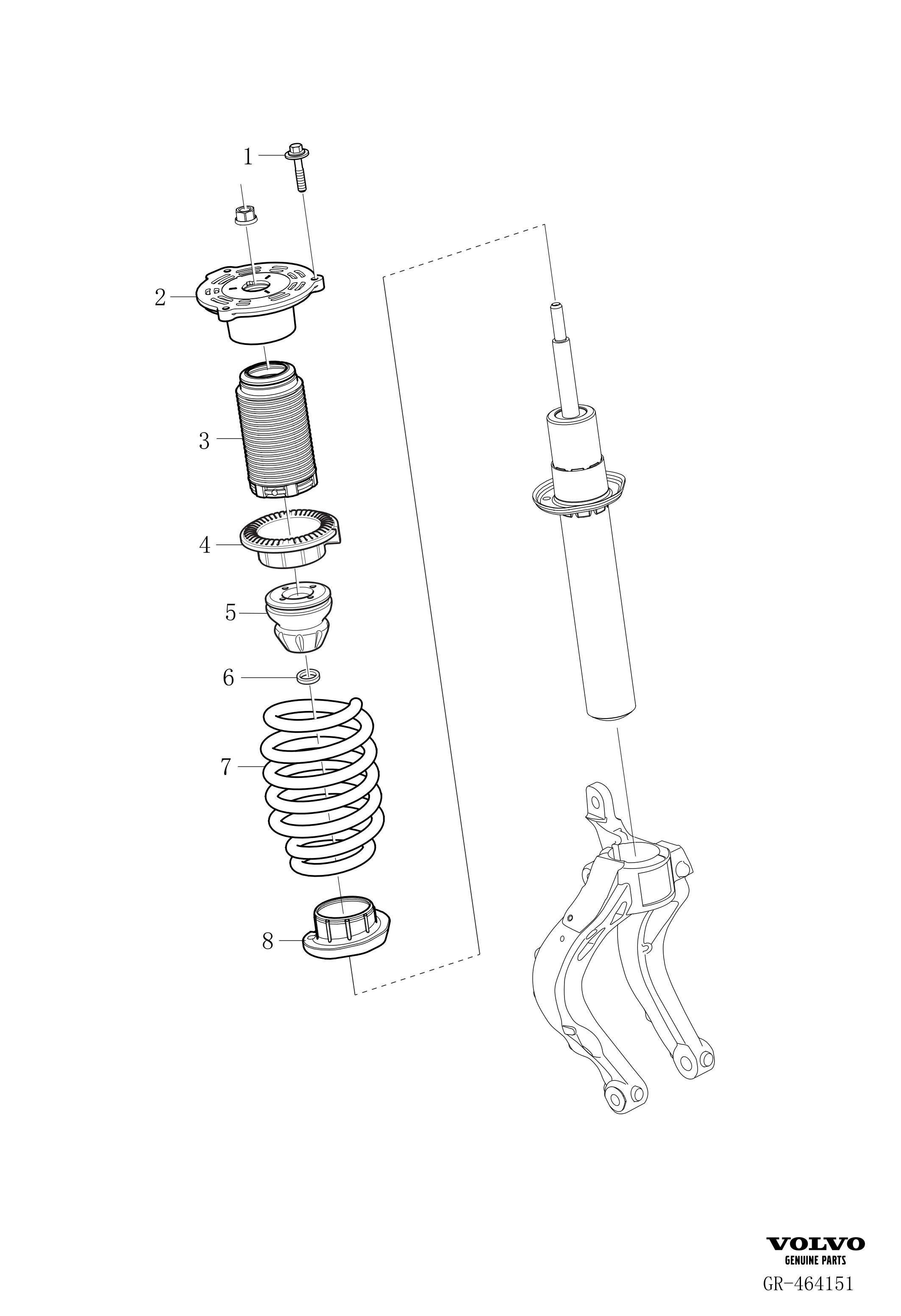 1
2
3
4
5
6
7
8

VOLVO
GENUINE PARTS
GR-464151