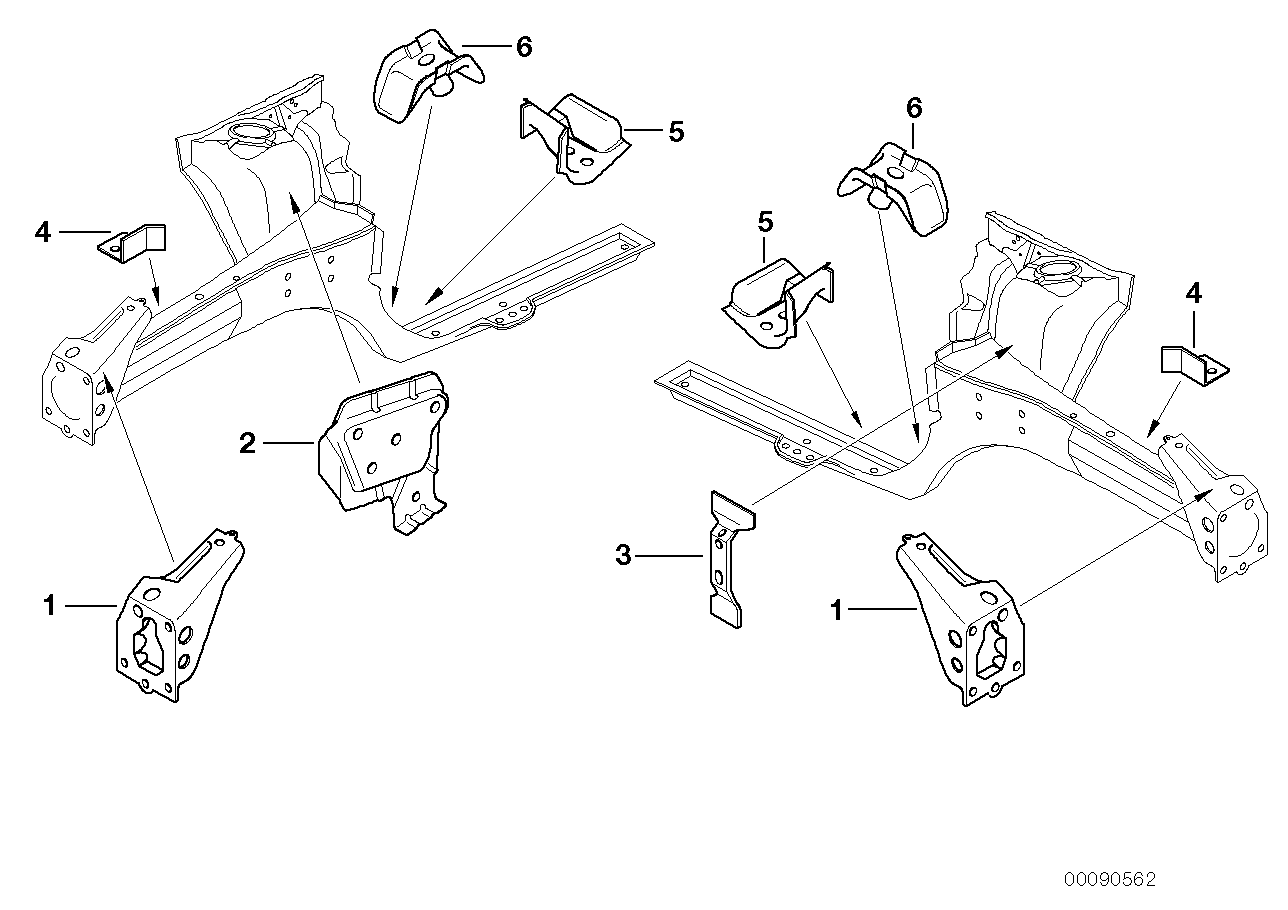 6
5
6
4
5
4
2
3
1
1
00090562