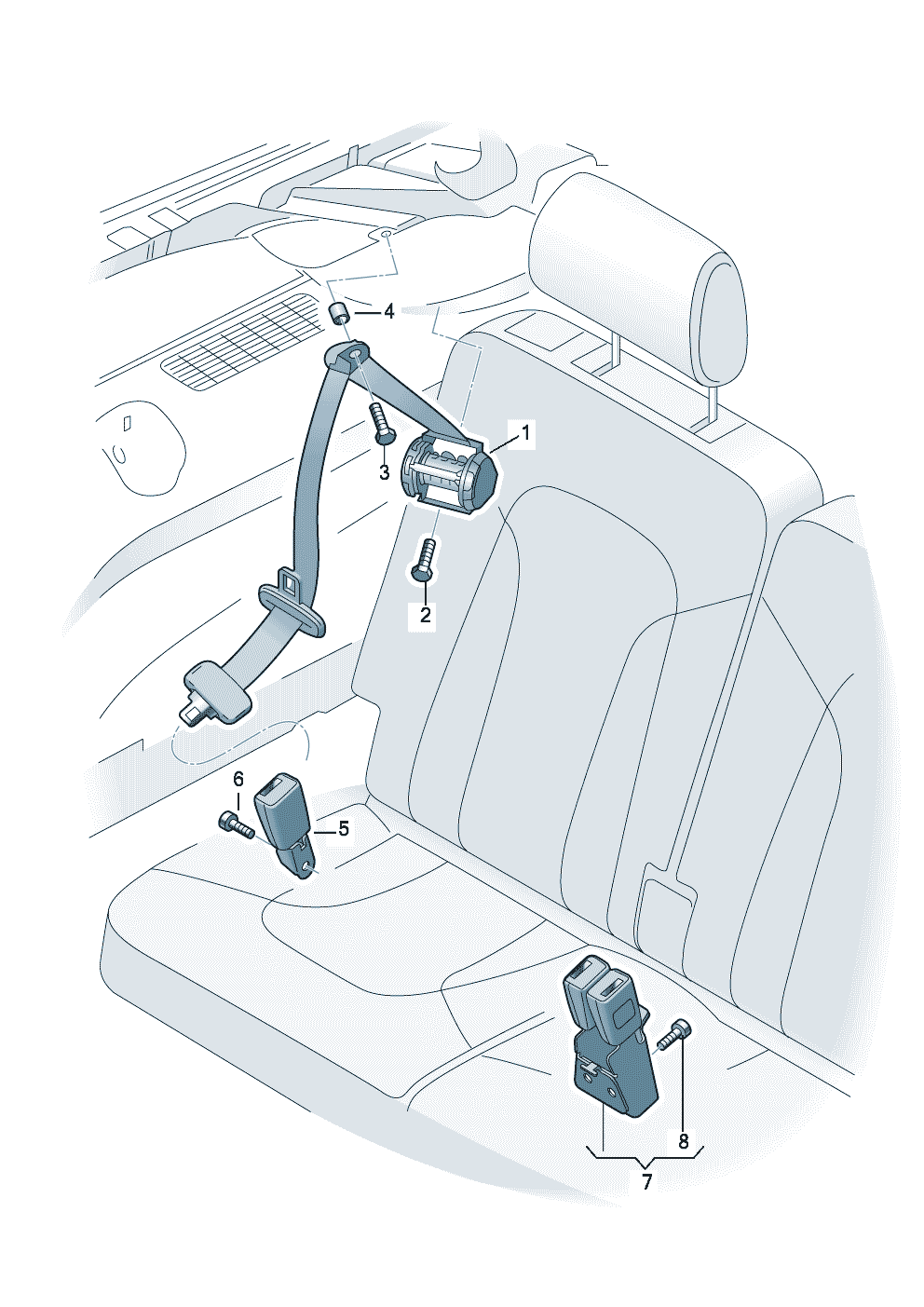 4
1
3
2
6
5
8
7