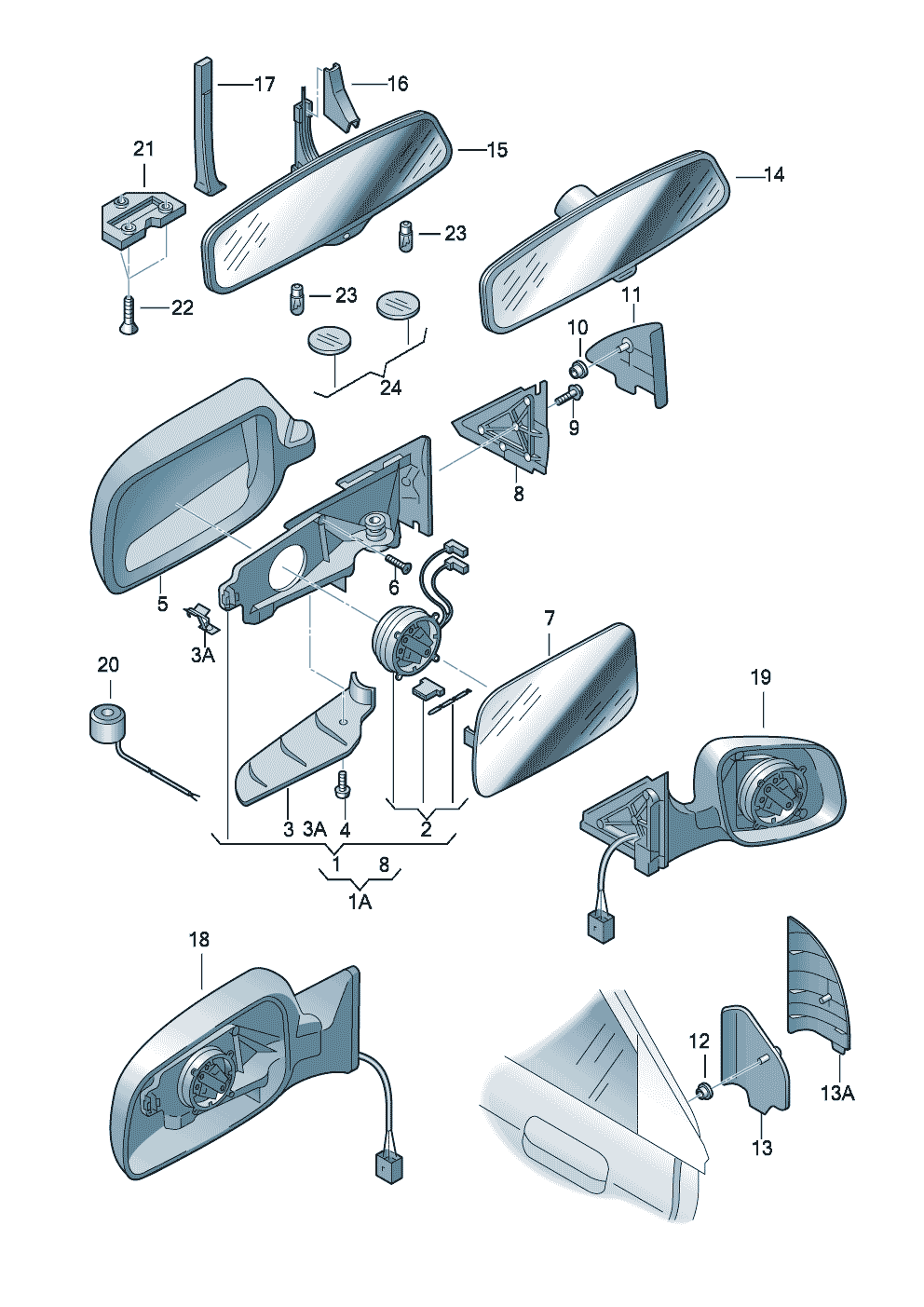 17
16
21
15
14
23
23
22
11
10
24
9
8
5
6
3A
7
20
19
3
3A
4
2
1
8
1A
18
12
13A
13