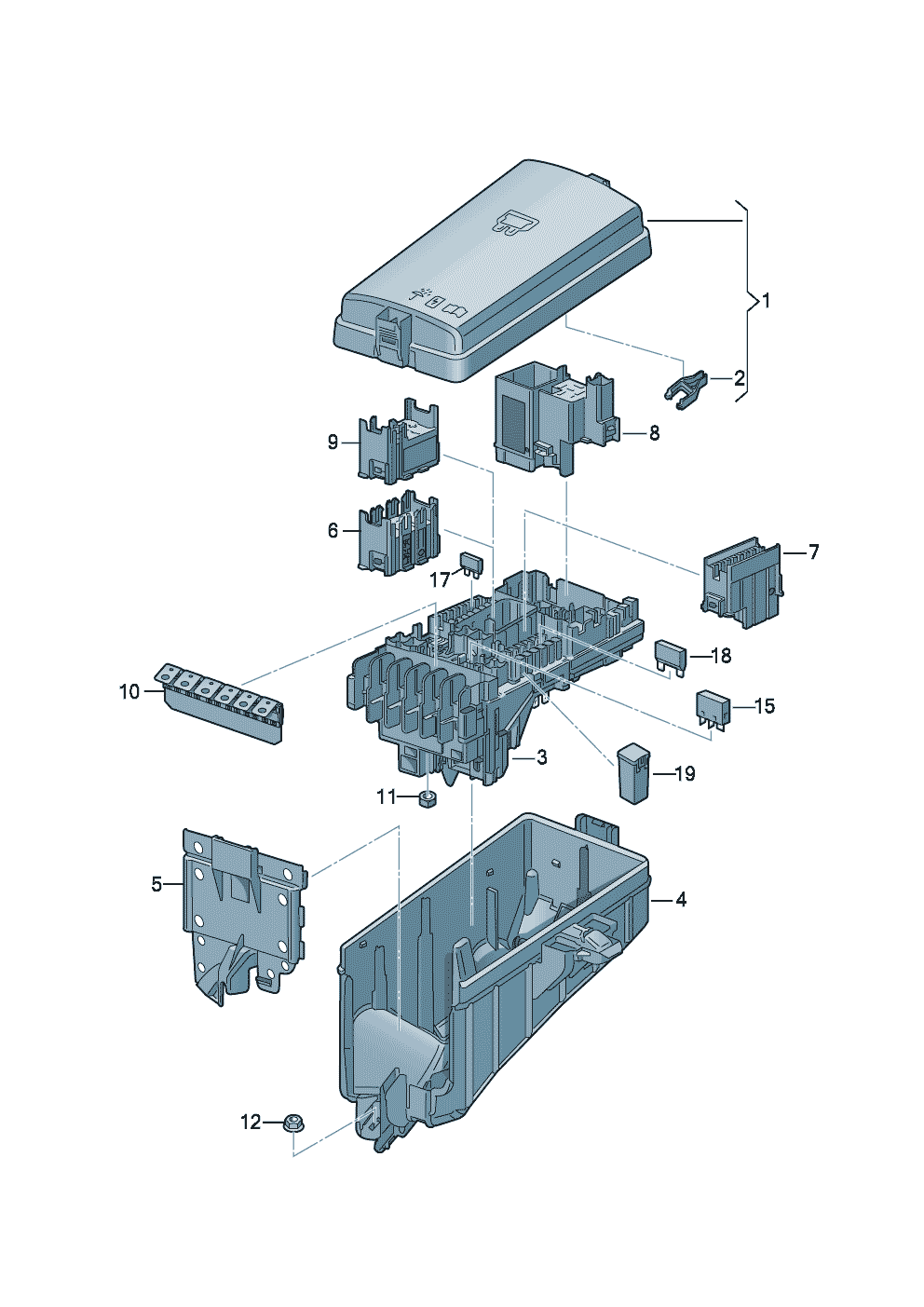 1
2
9
8
6
7
17
18
10
15
3
19
11
5
4
12