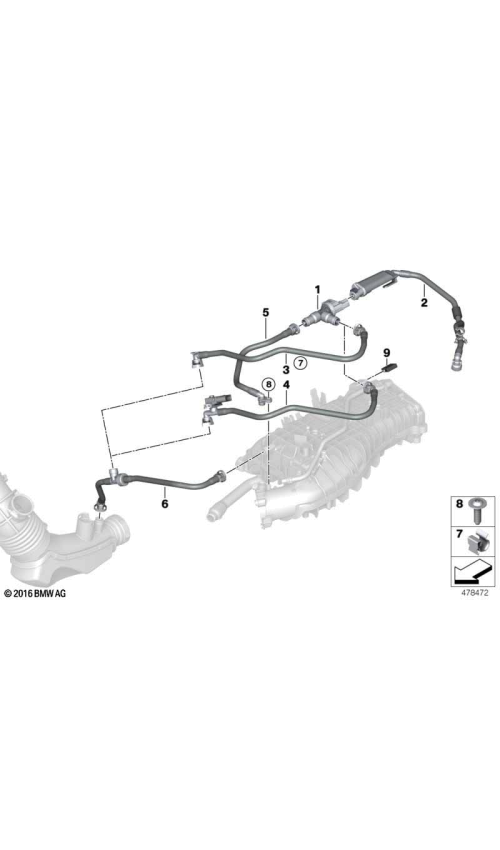 1
2
5
3
7
9
8
4
6
8
7
© 2016 BMW AG
478472