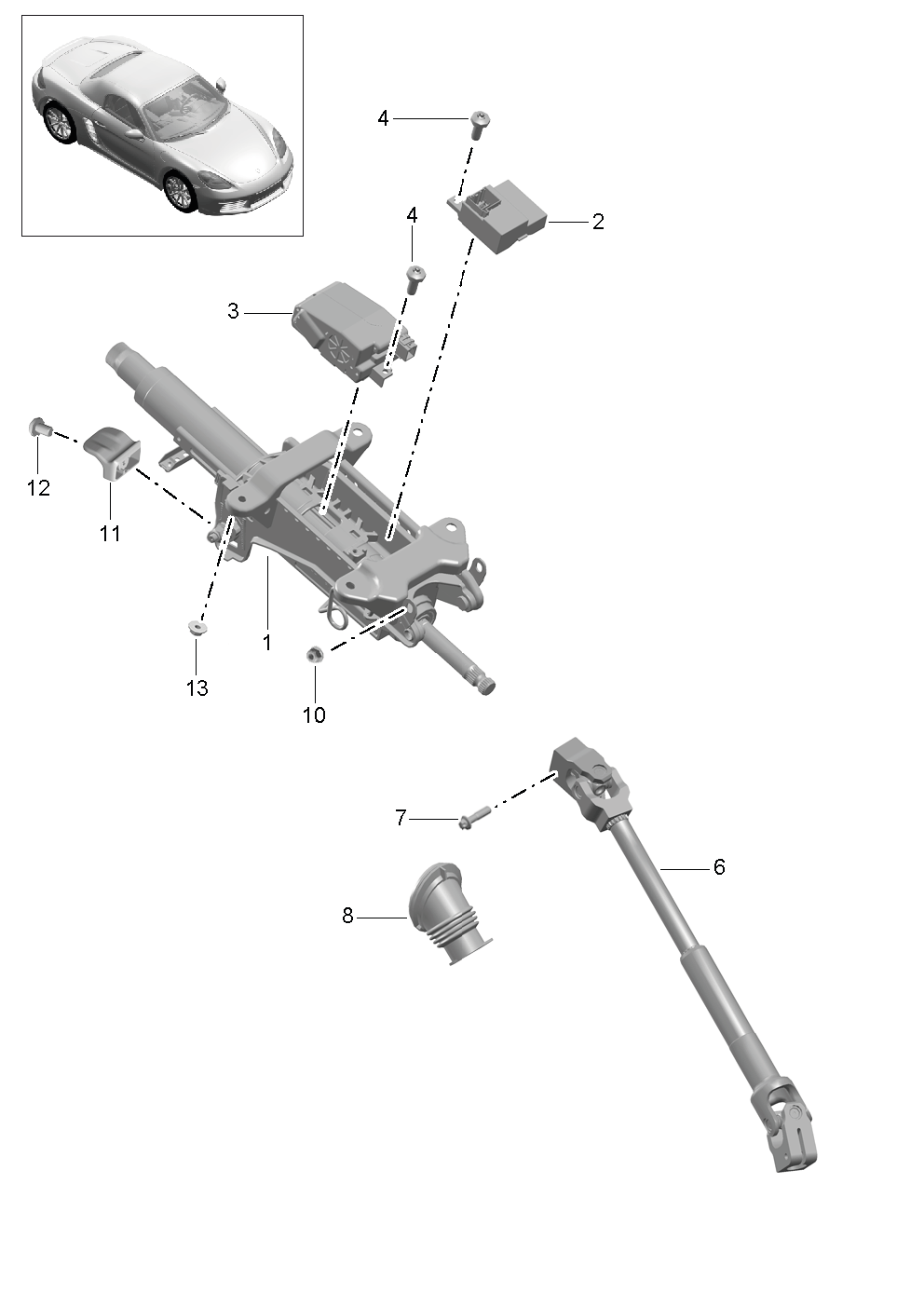 4
2
4
3
12
11
1
13
10
7
6
8