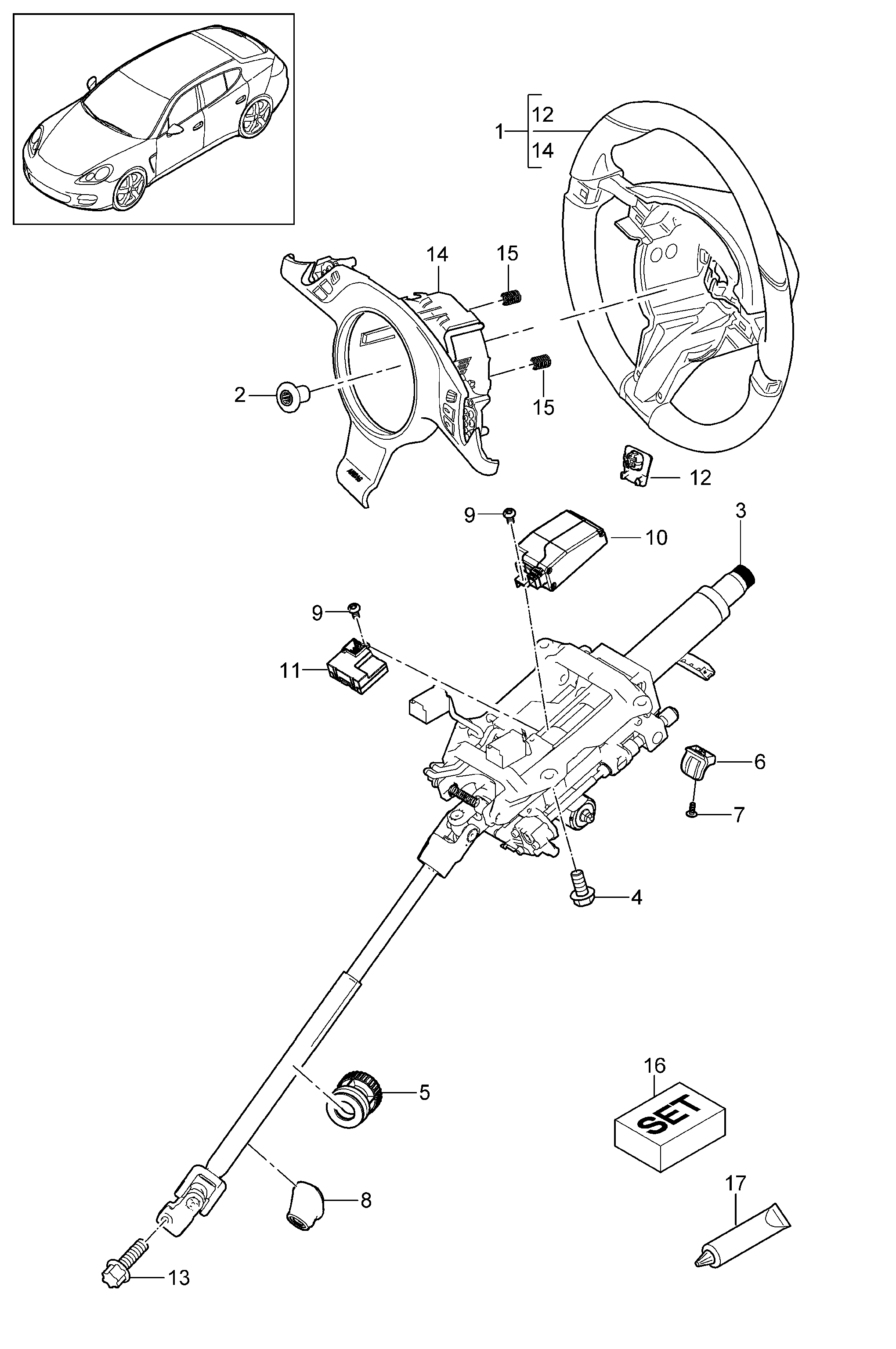 1
12
14
14
15
15
2
12
9
10
3
9
11
6
7
4
5
16
SET
8
17
13