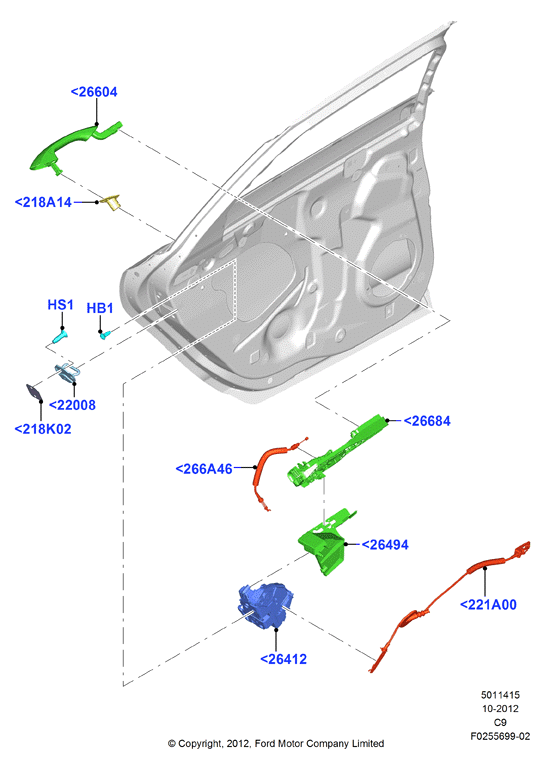 <26604

<218A14

HS1

HB1

<22008

<218K02

<26684

<266A46

<26494

<221A00

<26412

5011415
10-2012
C9
F0255699-02

© Copyright, 2012, Ford Motor Company Limited