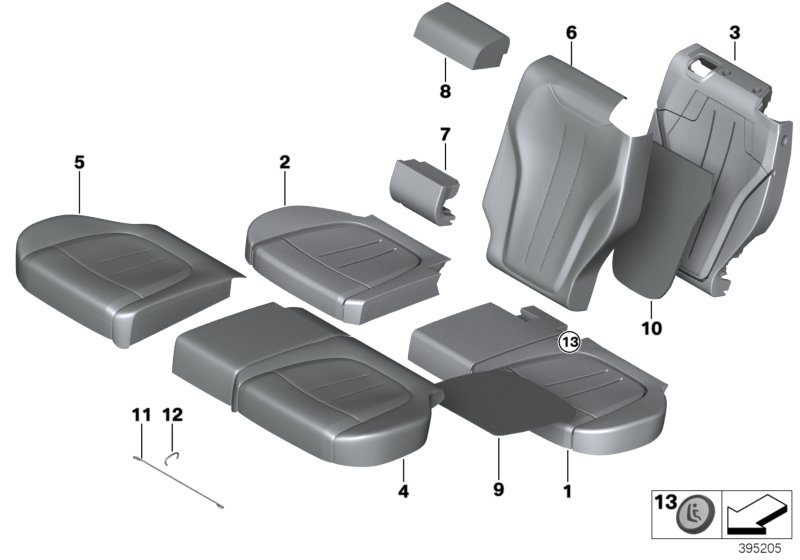 8
6
3
7
5
2
10
13
11
12
4
9
1
13
395205