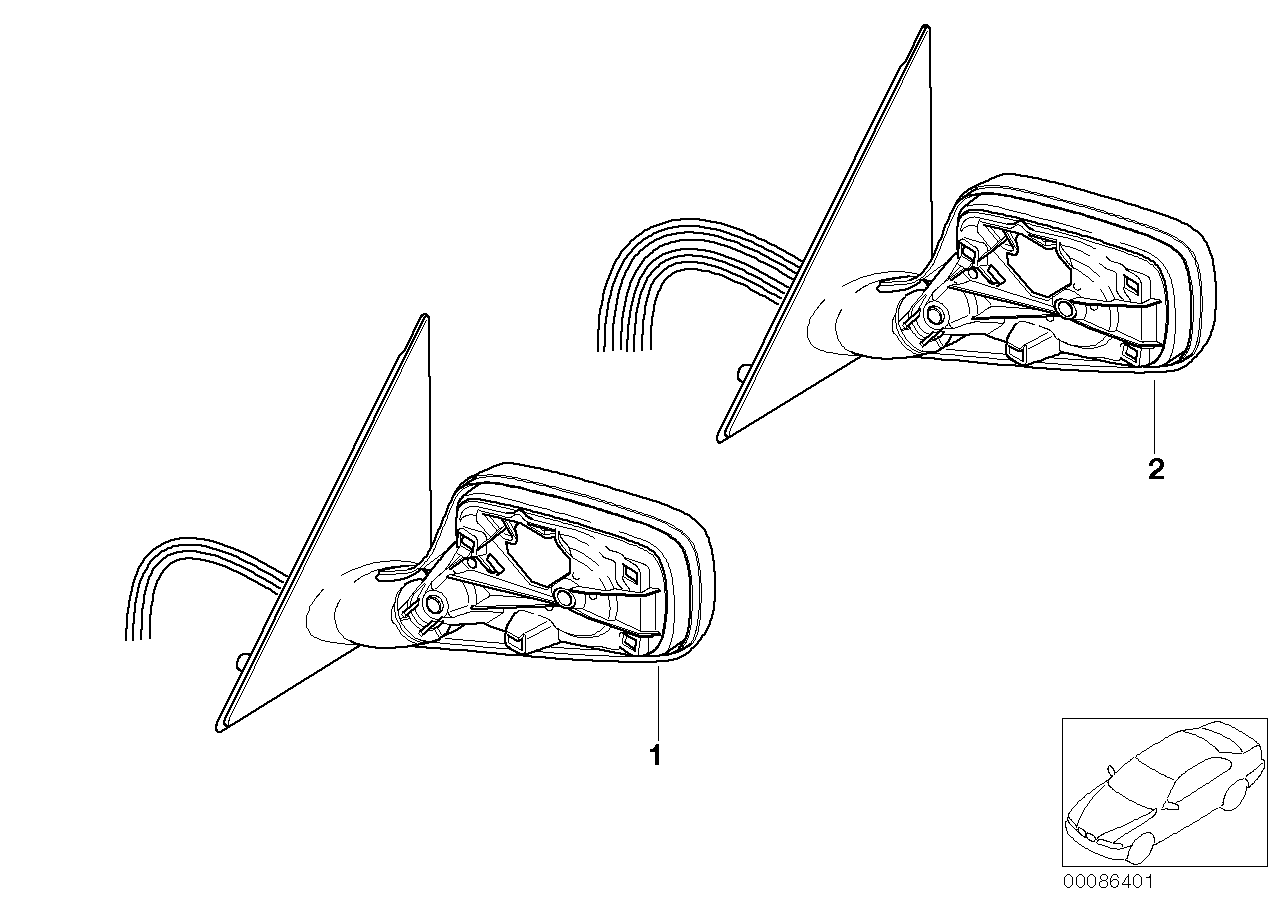 2

1

00086401