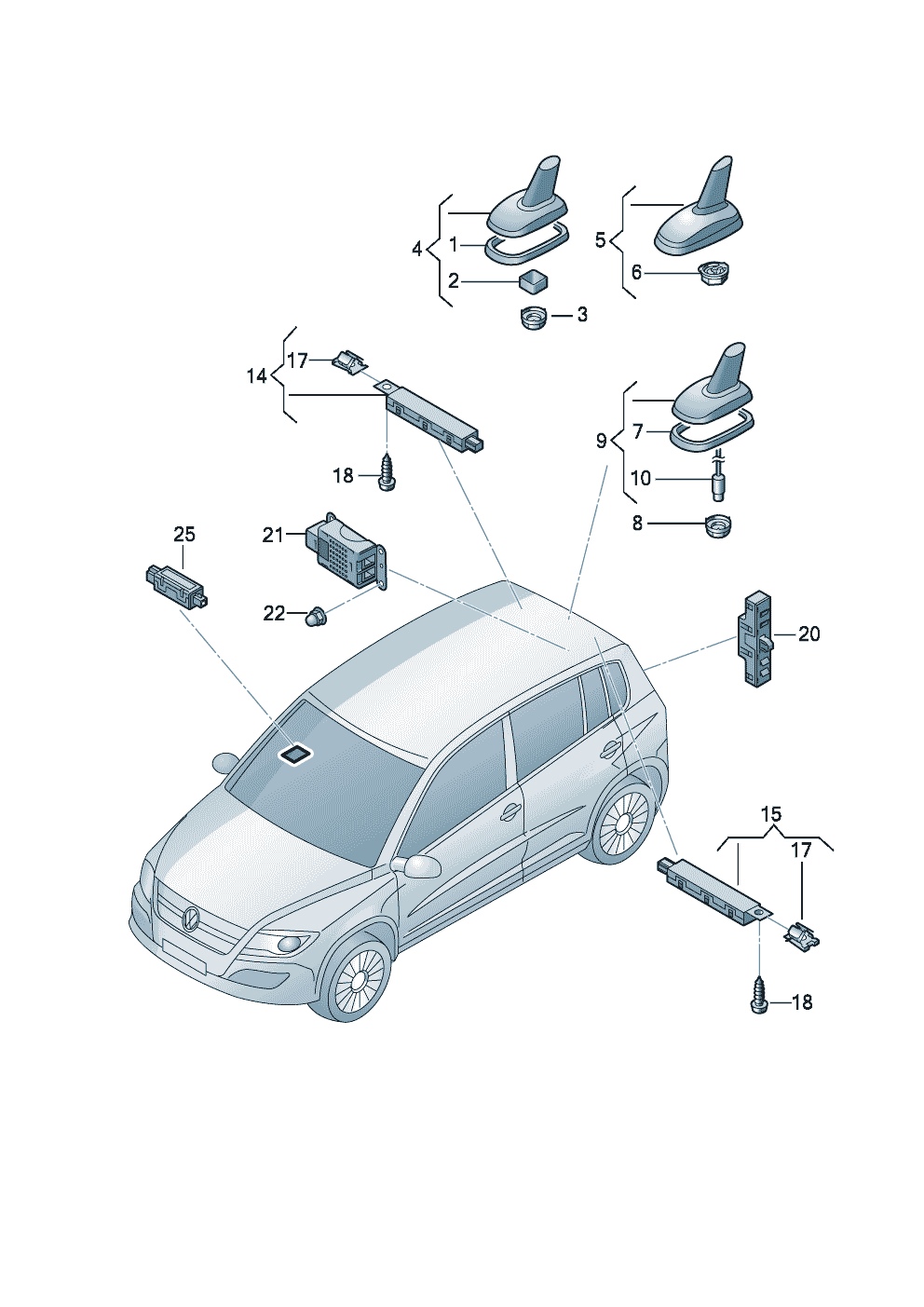 4
1
2
3
5
6
14
17
18
9
7
10
8
25
21
22
20
15
17
18