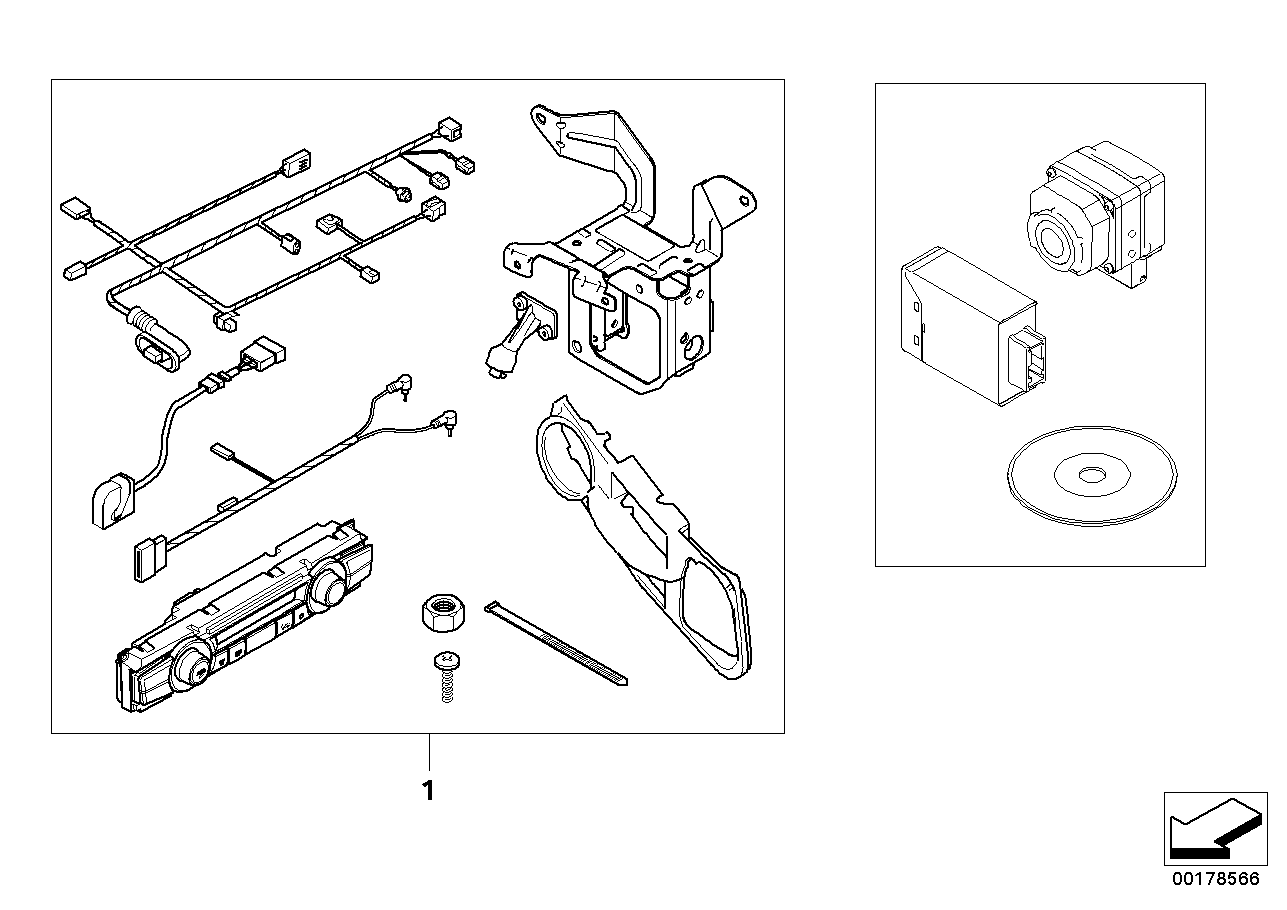 1

00178566