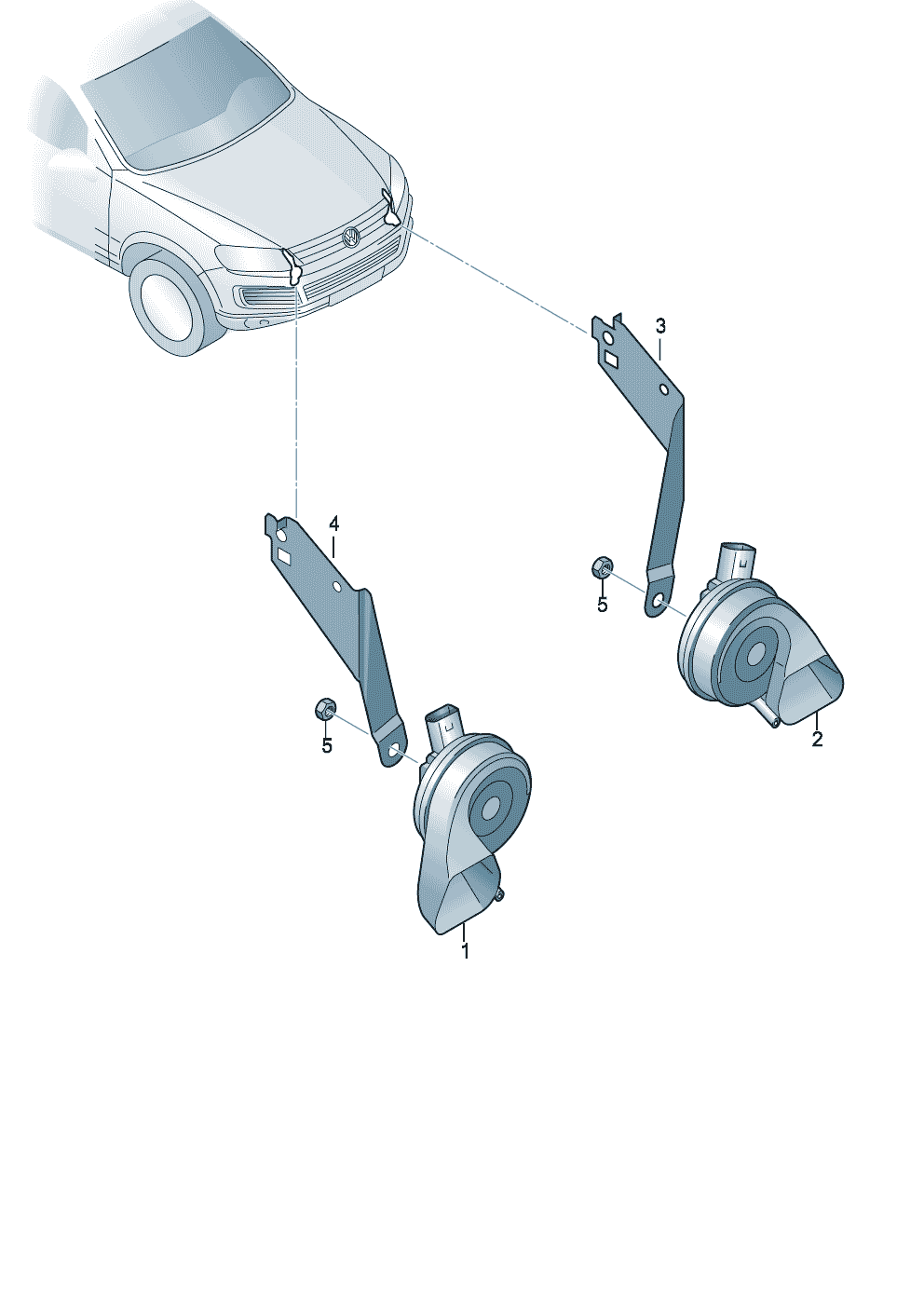 3
4
5
5
2
1