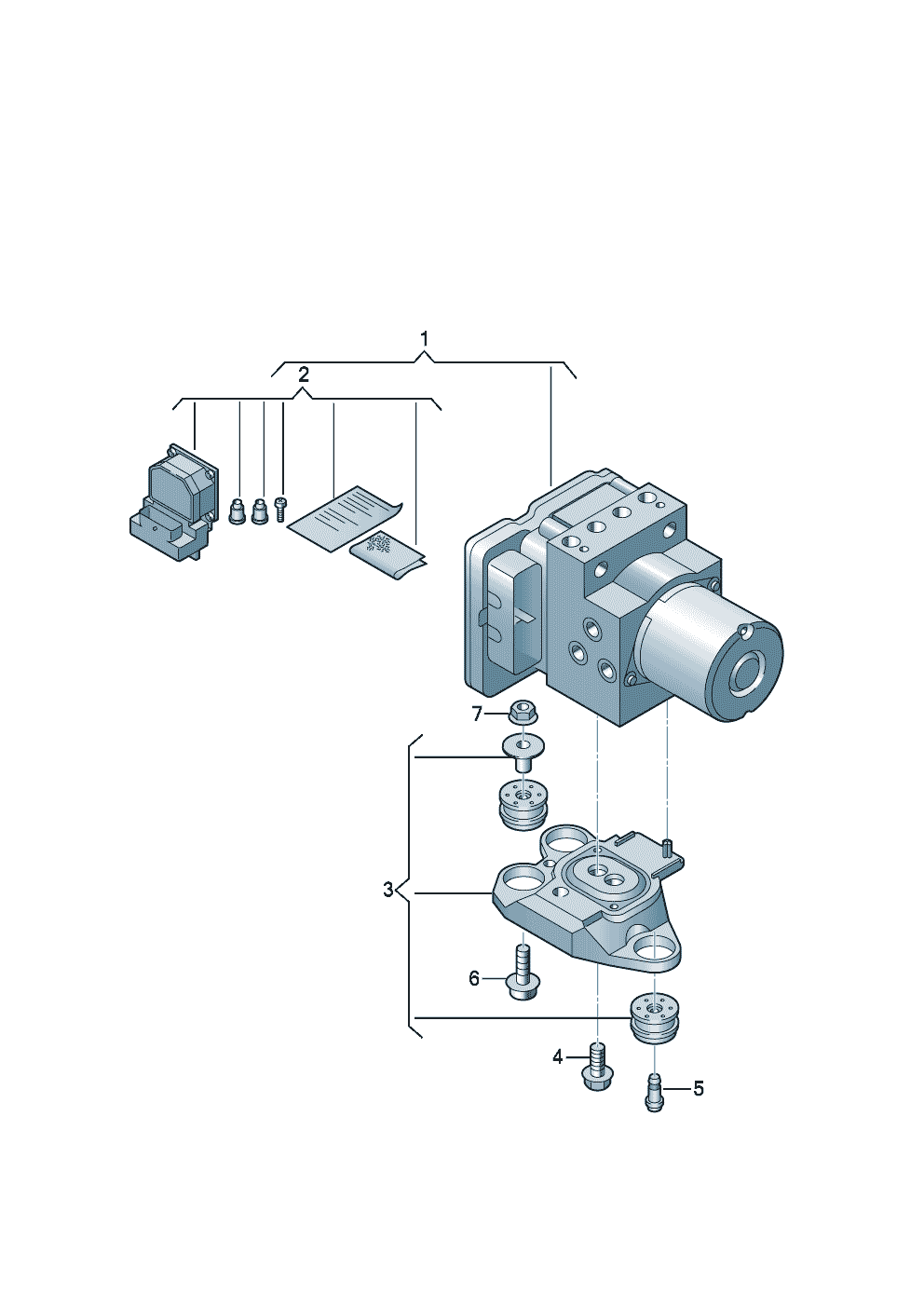 1

2

7

3

6

4

5