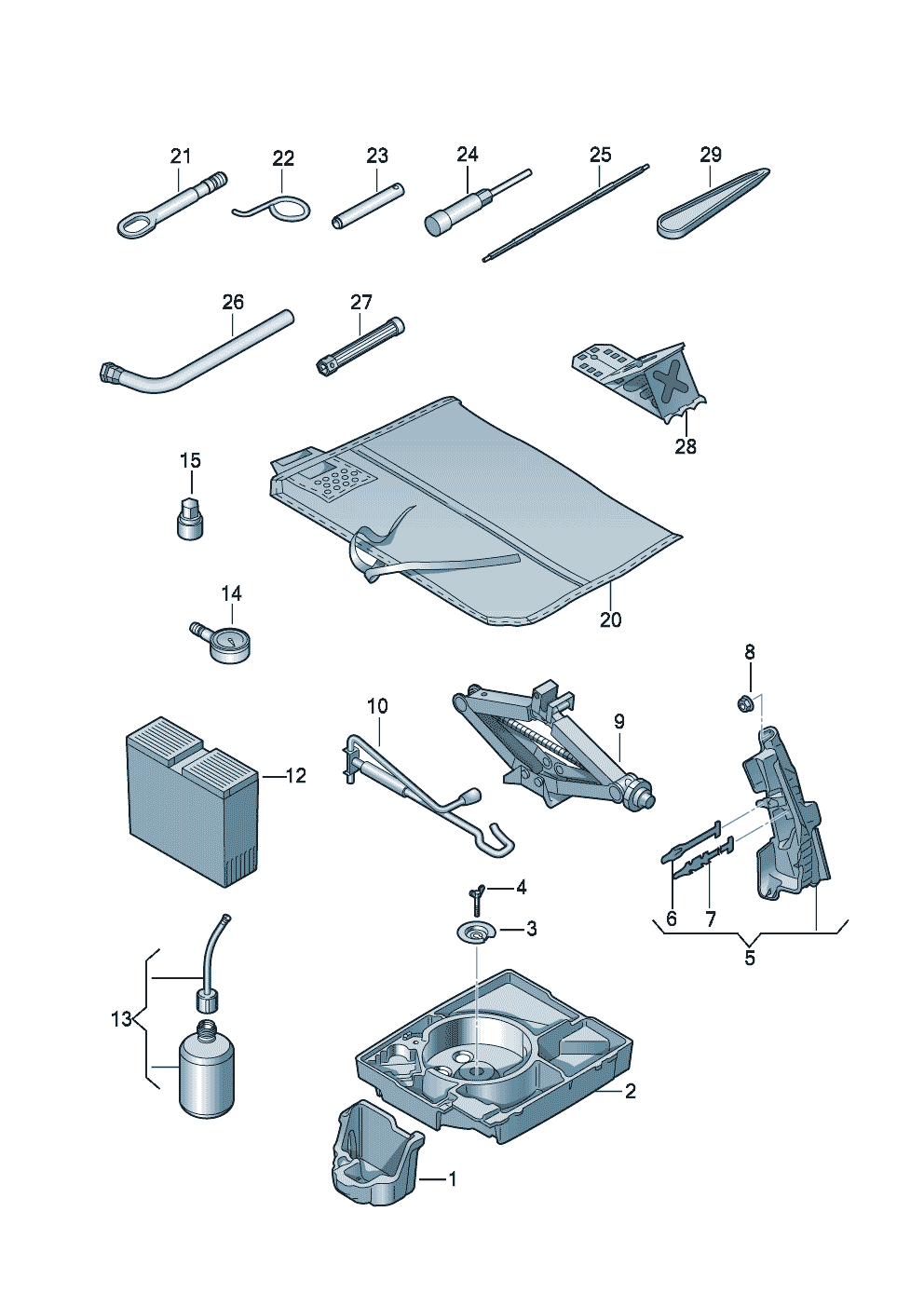 21
22
23
24
25
29
26
27
28
15
20
14
8
10
9
12
4
3
6
7
5
13
2
1