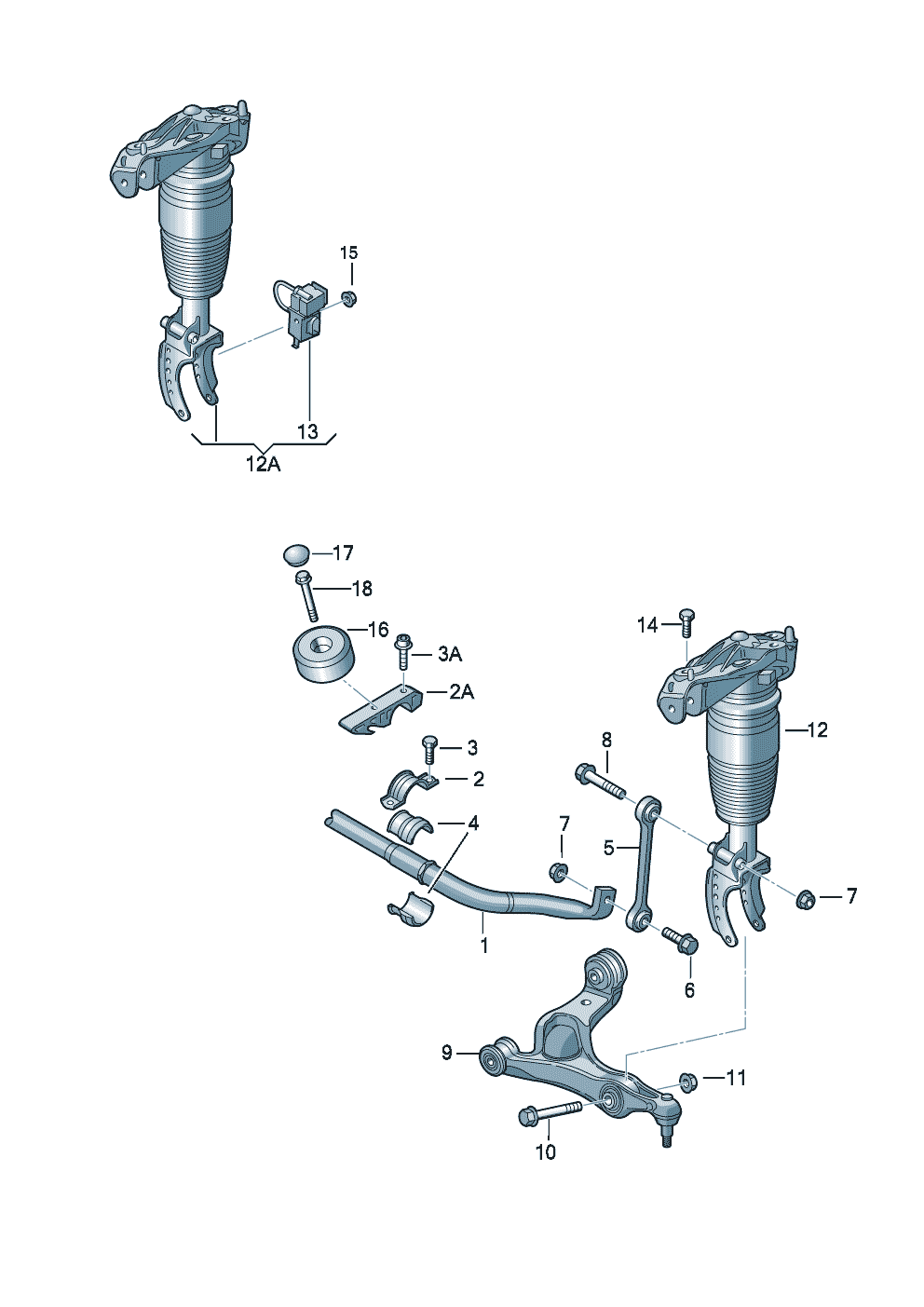 15
13
12A
17
18
16
3A
2A
14
12
3
2
8
4
7
5
7
1
6
9
11
10