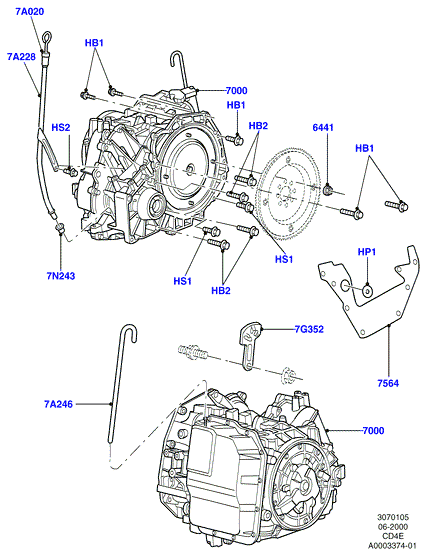 7A020
7A228
HB1
7000
HB1
HS2
HB2
6441
HB1
7N243
HS1
HB2
HS1
HP1
7G352
7564
7A246
7000
3070105
06-2000
CD4E
A0003374-01