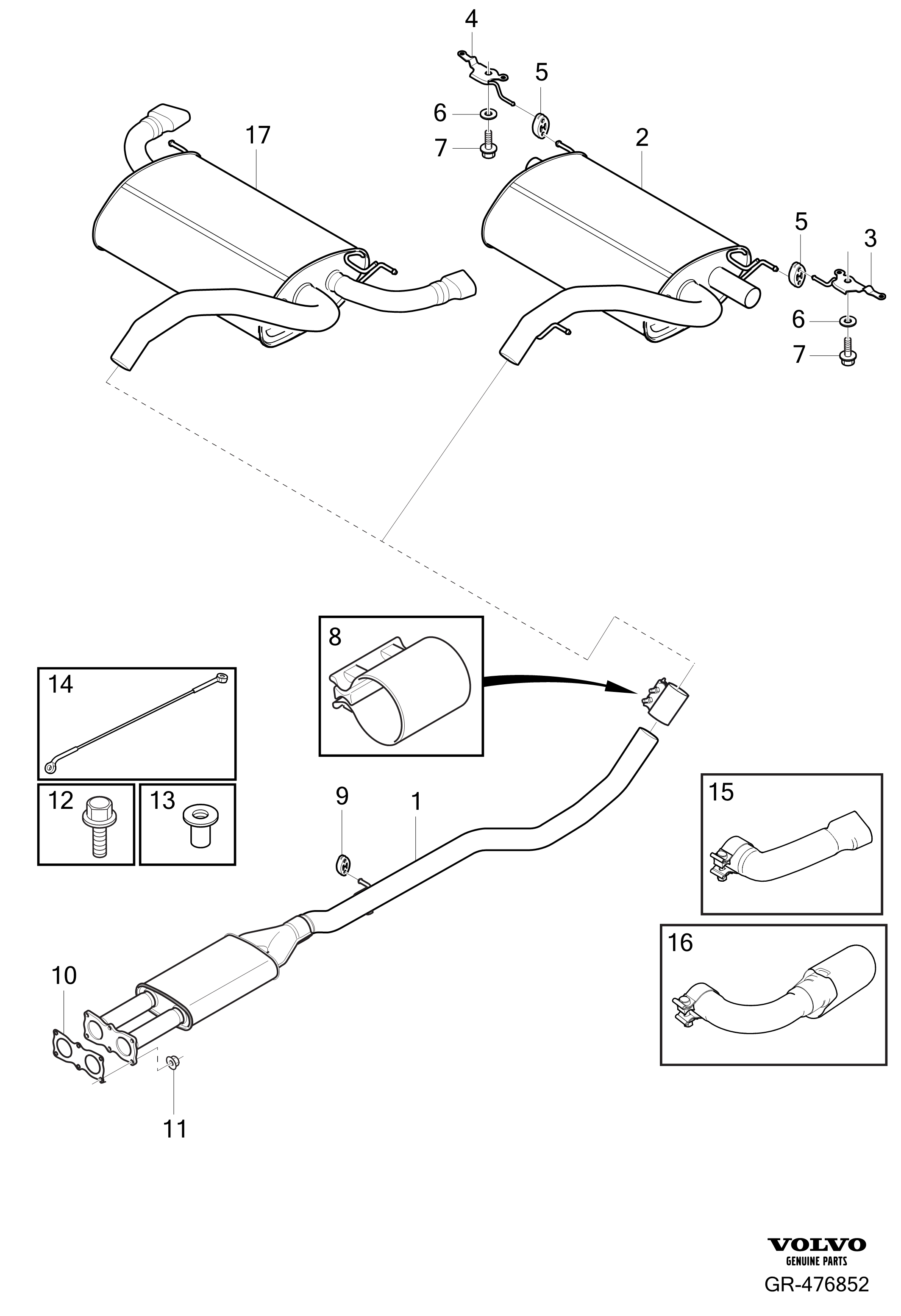 4
5
6
7
17
2
5
3
6
7
8
14
12
13
9
1
15
16
10
11
VOLVO
GENUINE PARTS
GR-476852