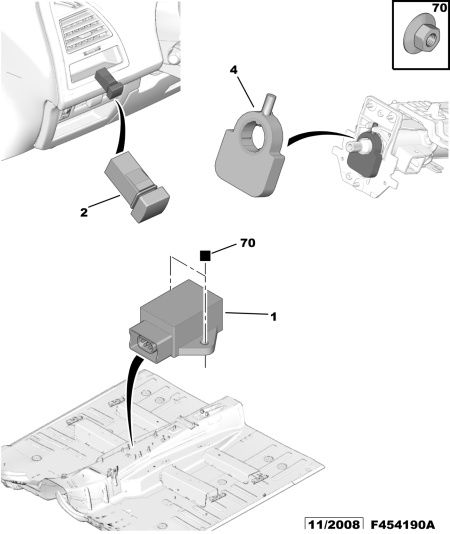 70

4

2

70

1

11/2008 F454190A