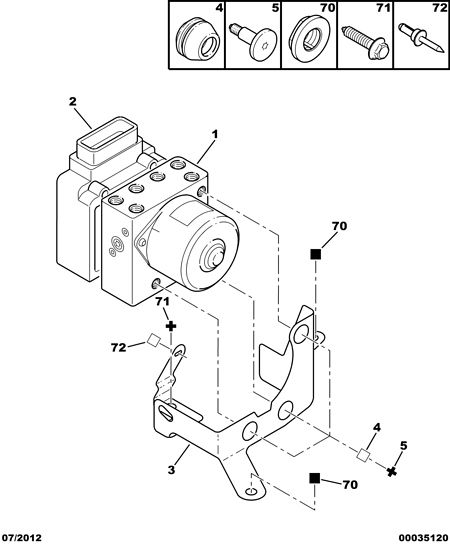 4
5
70
71
72

2
1
70
71
72
4
5
3
70

07/2012
00035120