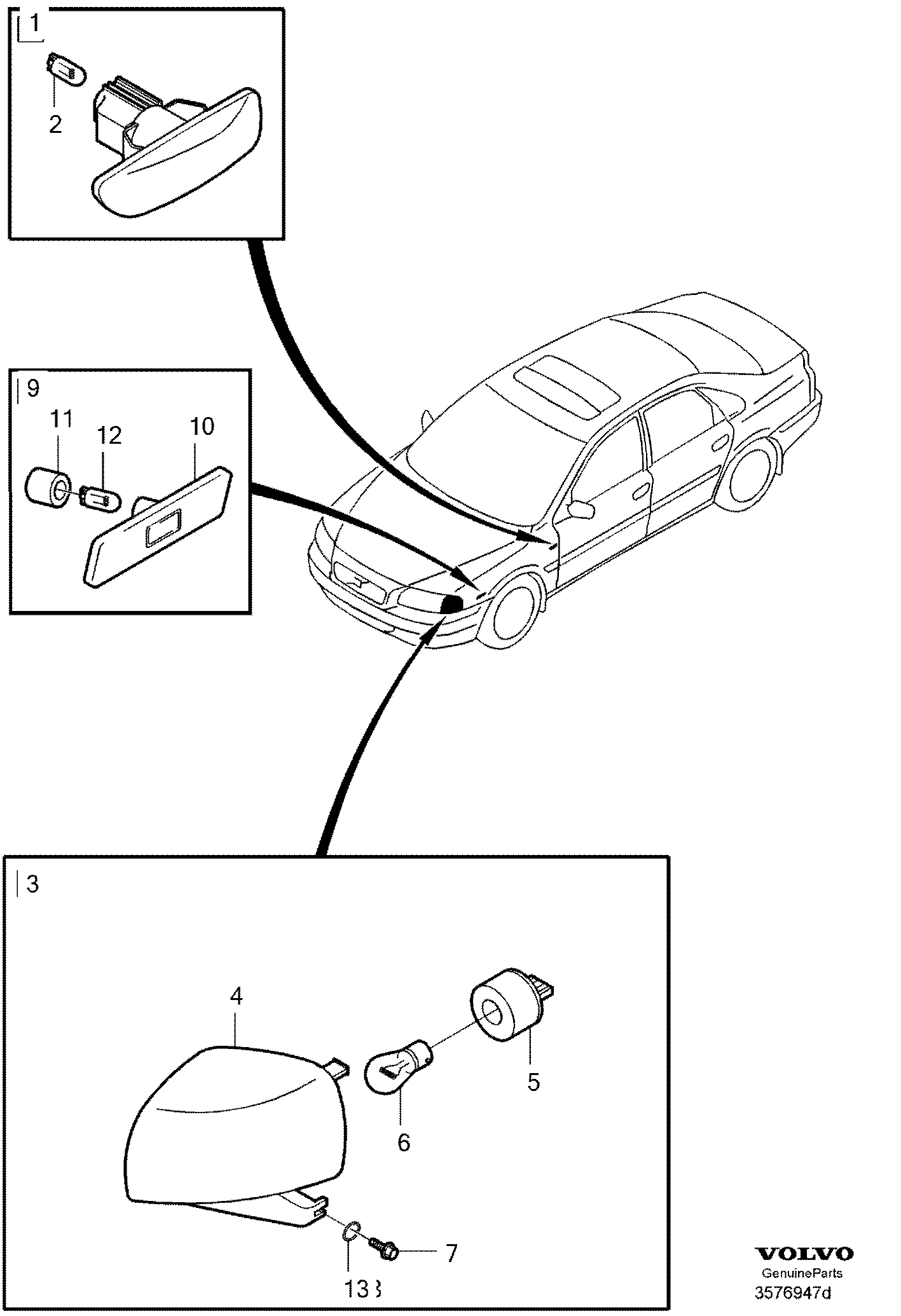 1

2

9

11

12

10

3

4

5

6

7

13

VOLVO
GenuineParts
3576947d