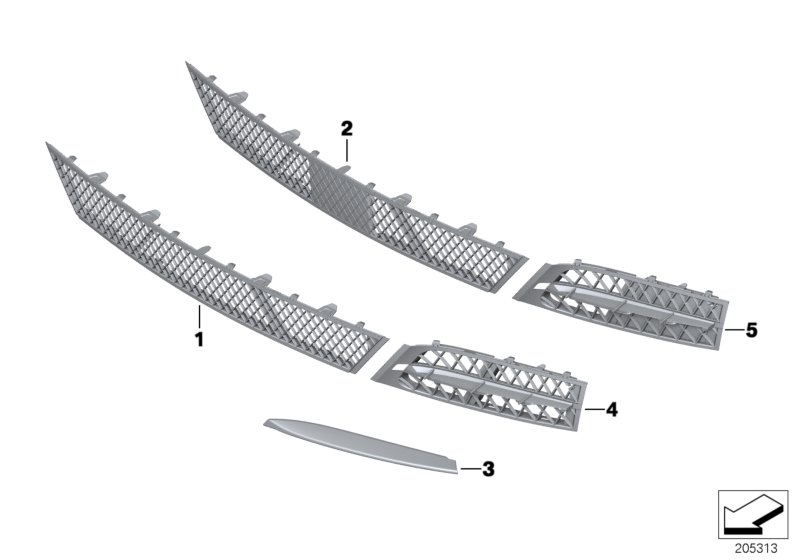 2
1
5
4
3
205313