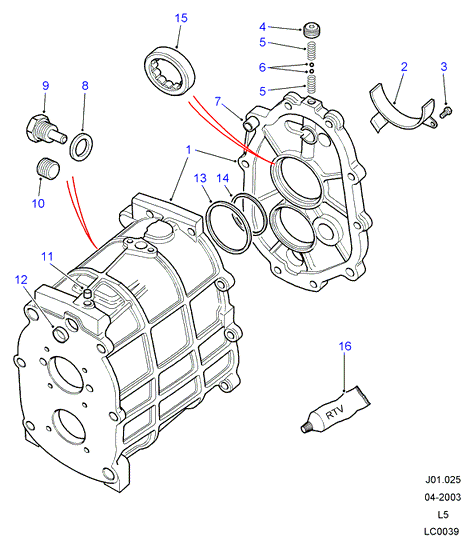 15
4
5
6
5
2
3
9
8
7
1
13
14
10
11
12
16
RTV
J01.025
04-2003
L5
LC0039