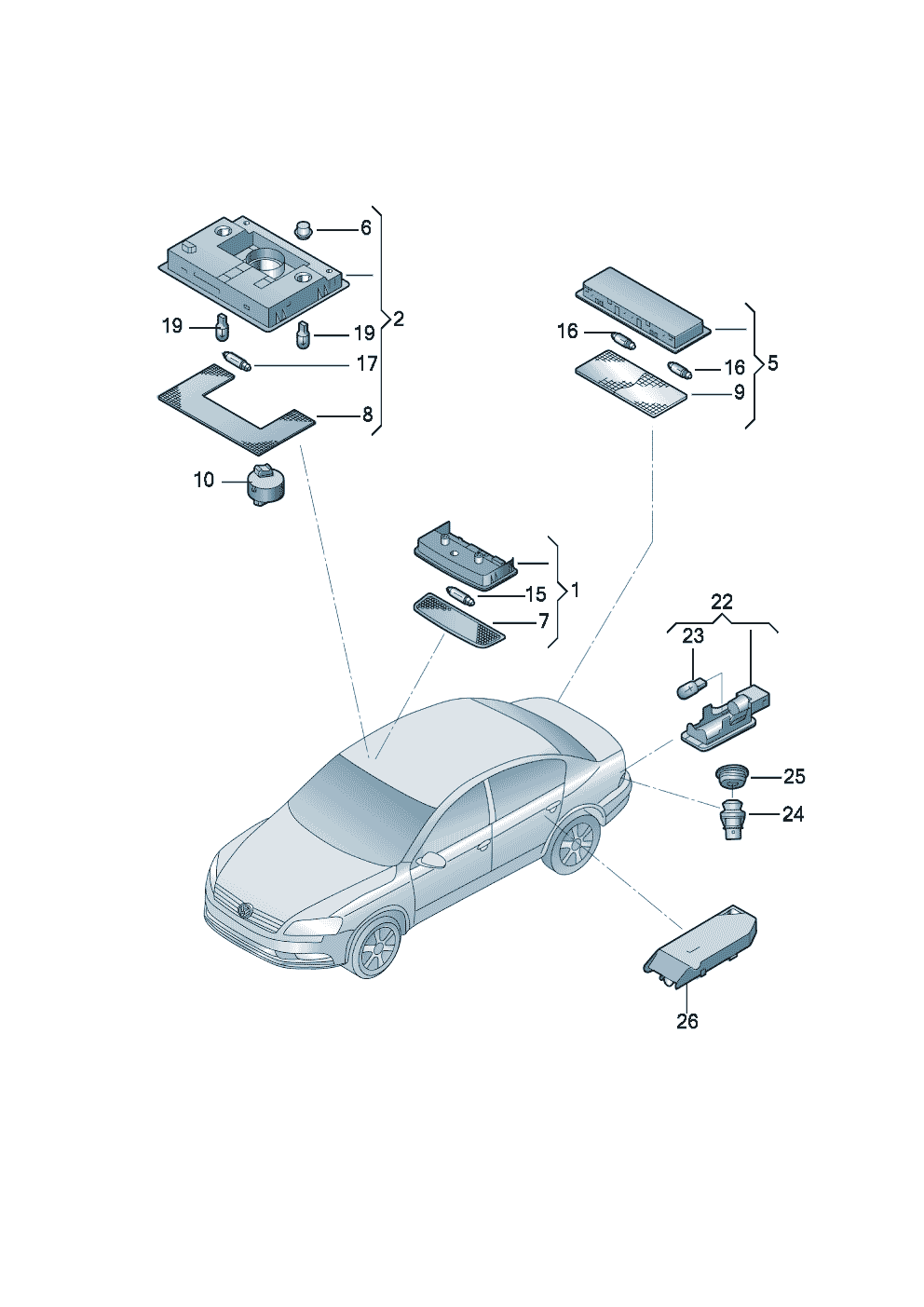 6
2
19
19
17
8
10
16
16
5
9
15
1
7
22
23
25
24
26