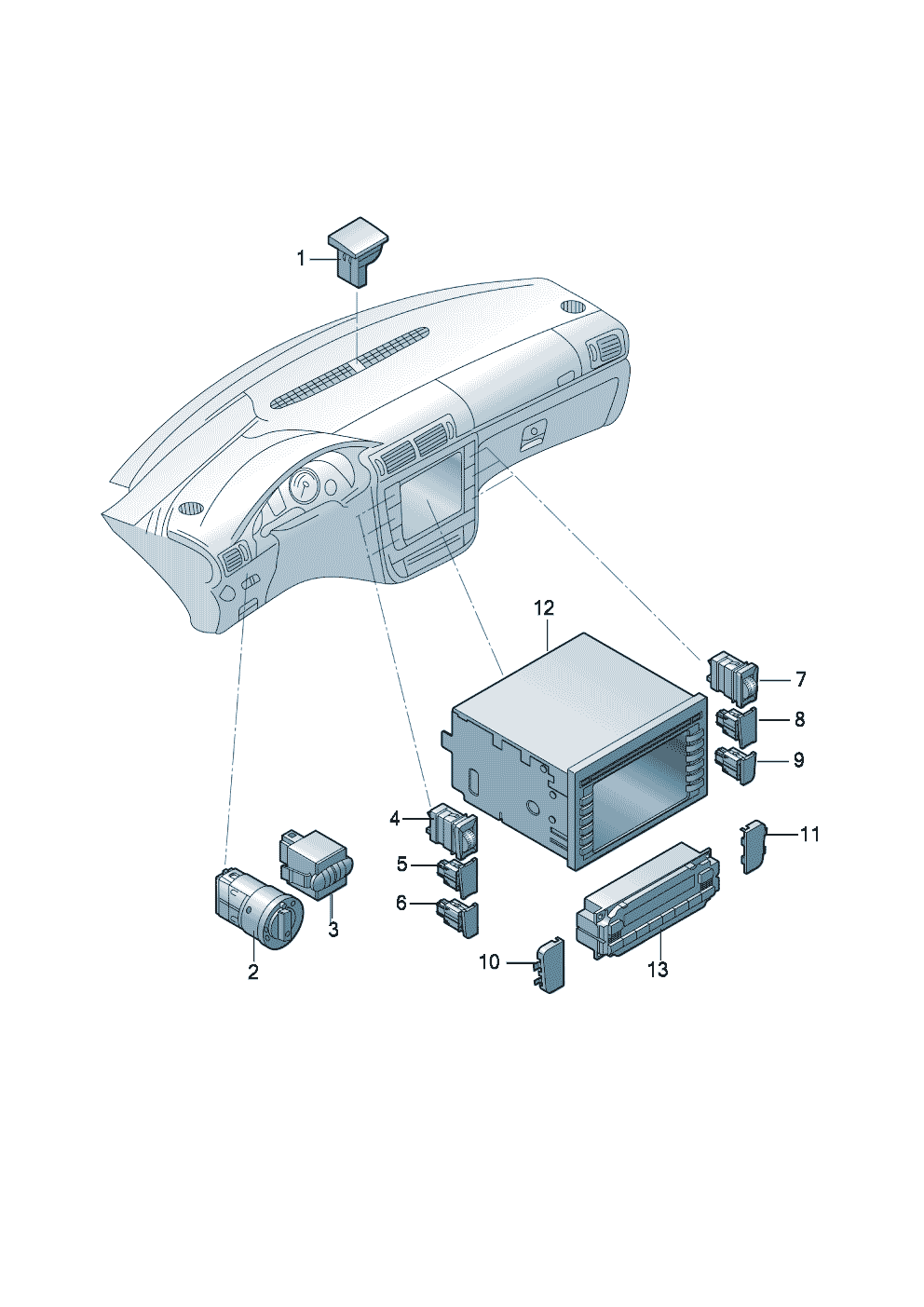 1
12
7
8
9
4
5
6
11
3
2
10
13