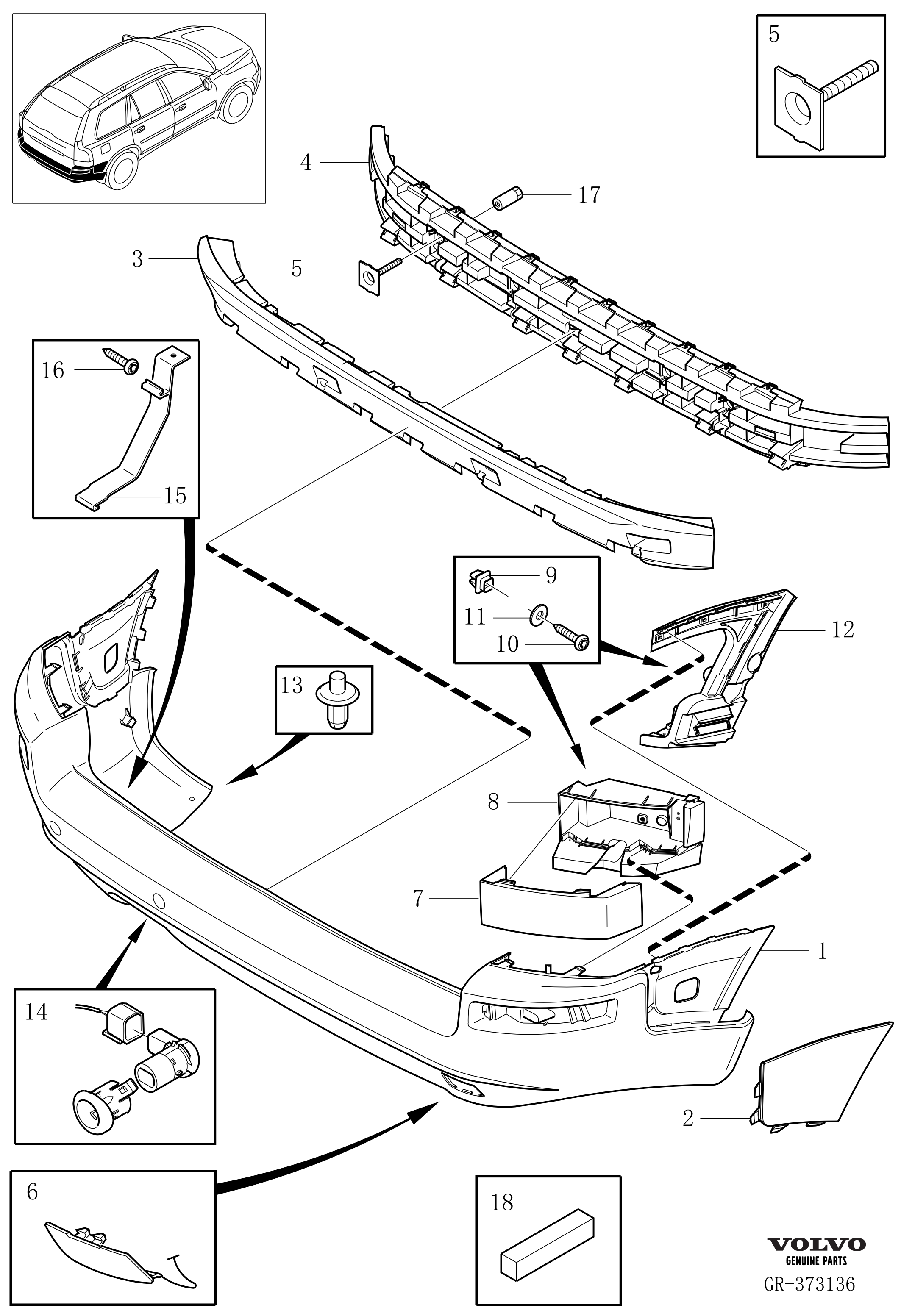 5
4
17
3
5
16
15
9
11
10
12
13
8
7
1
14
2
6
18
VOLVO
GENUINE PARTS
GR-373136