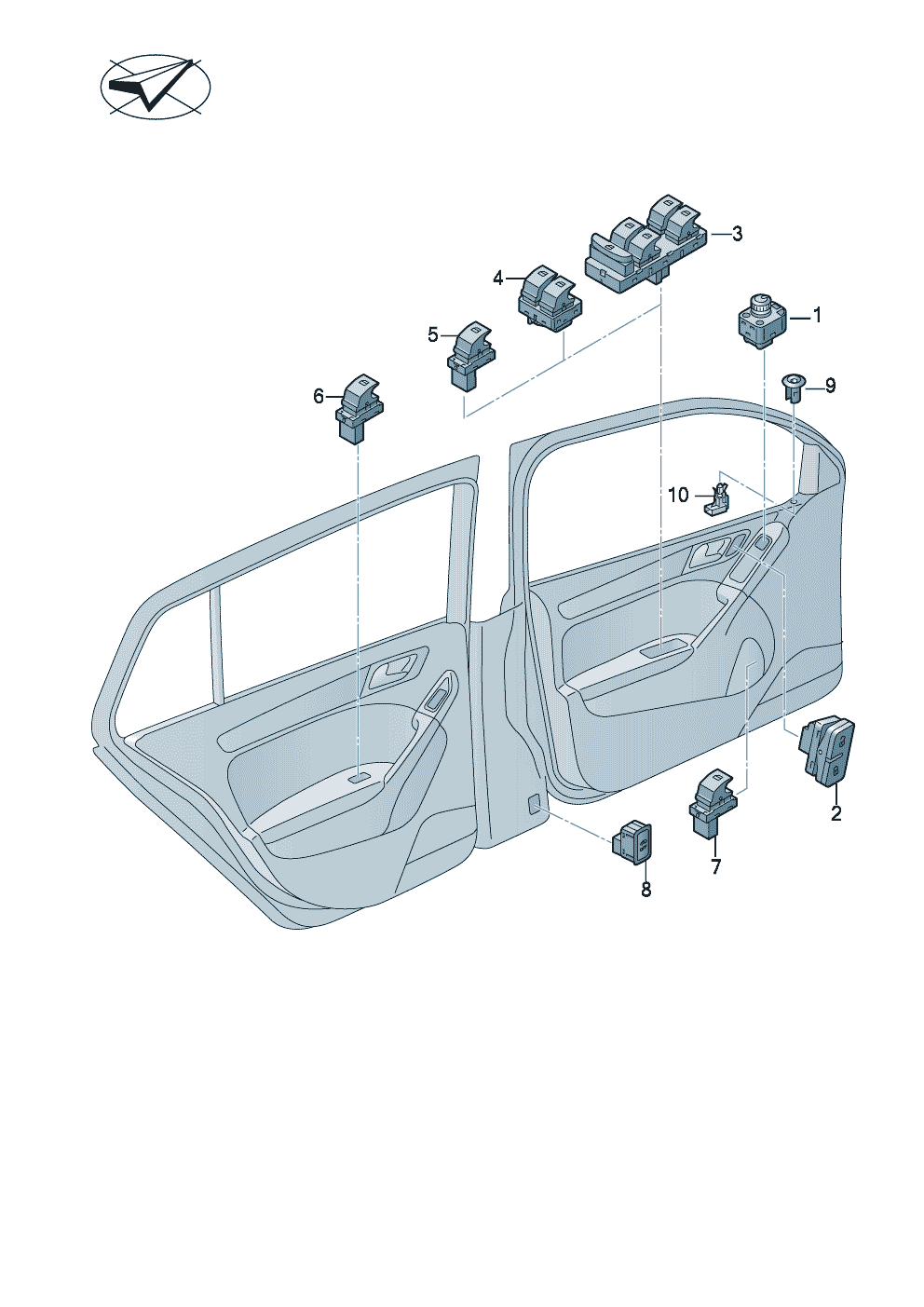 3
4
1
5
9
6
10
2
7
8