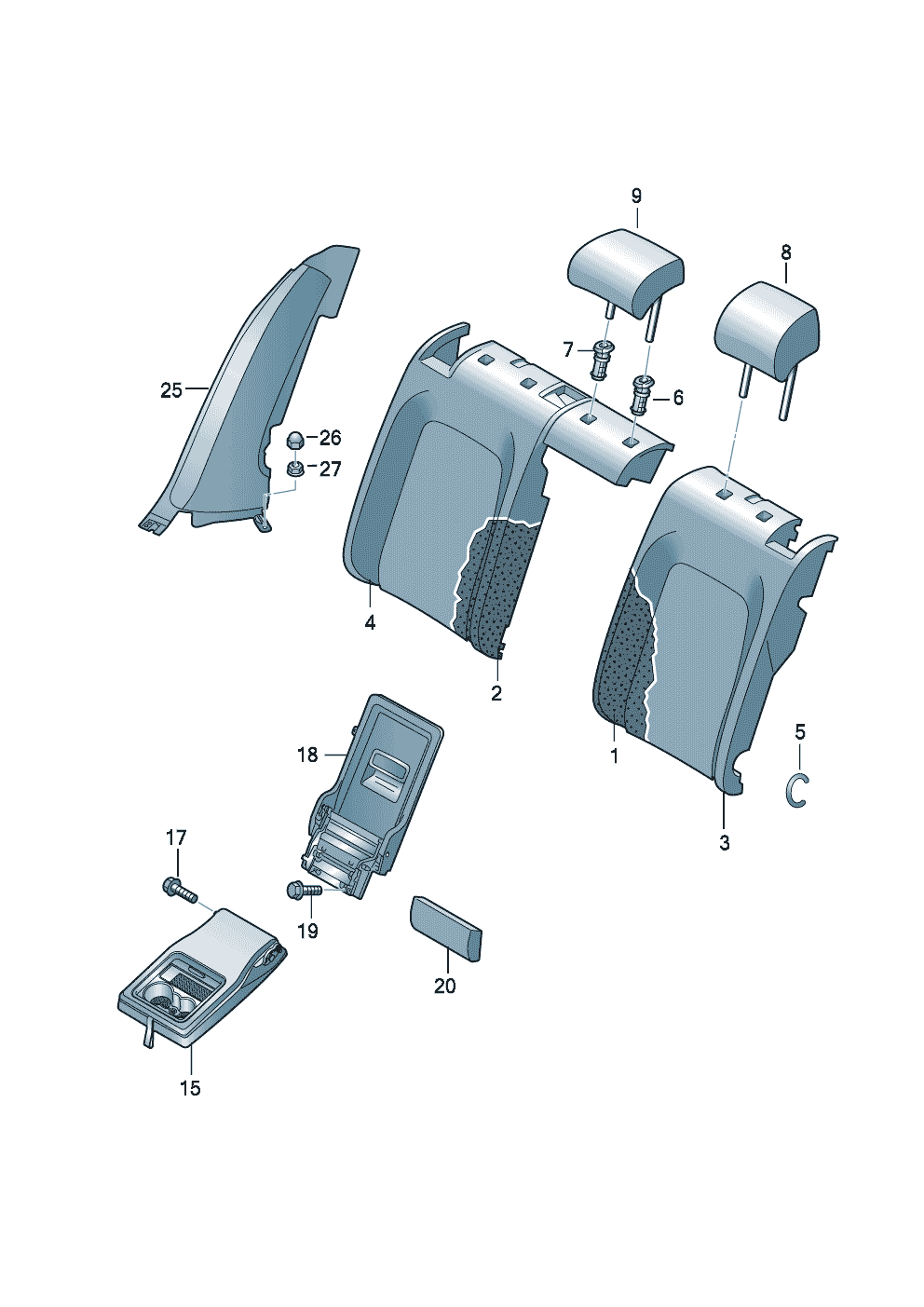 9
8
7
6
25
26
27
4
2
1
5
3
18
17
19
20
15