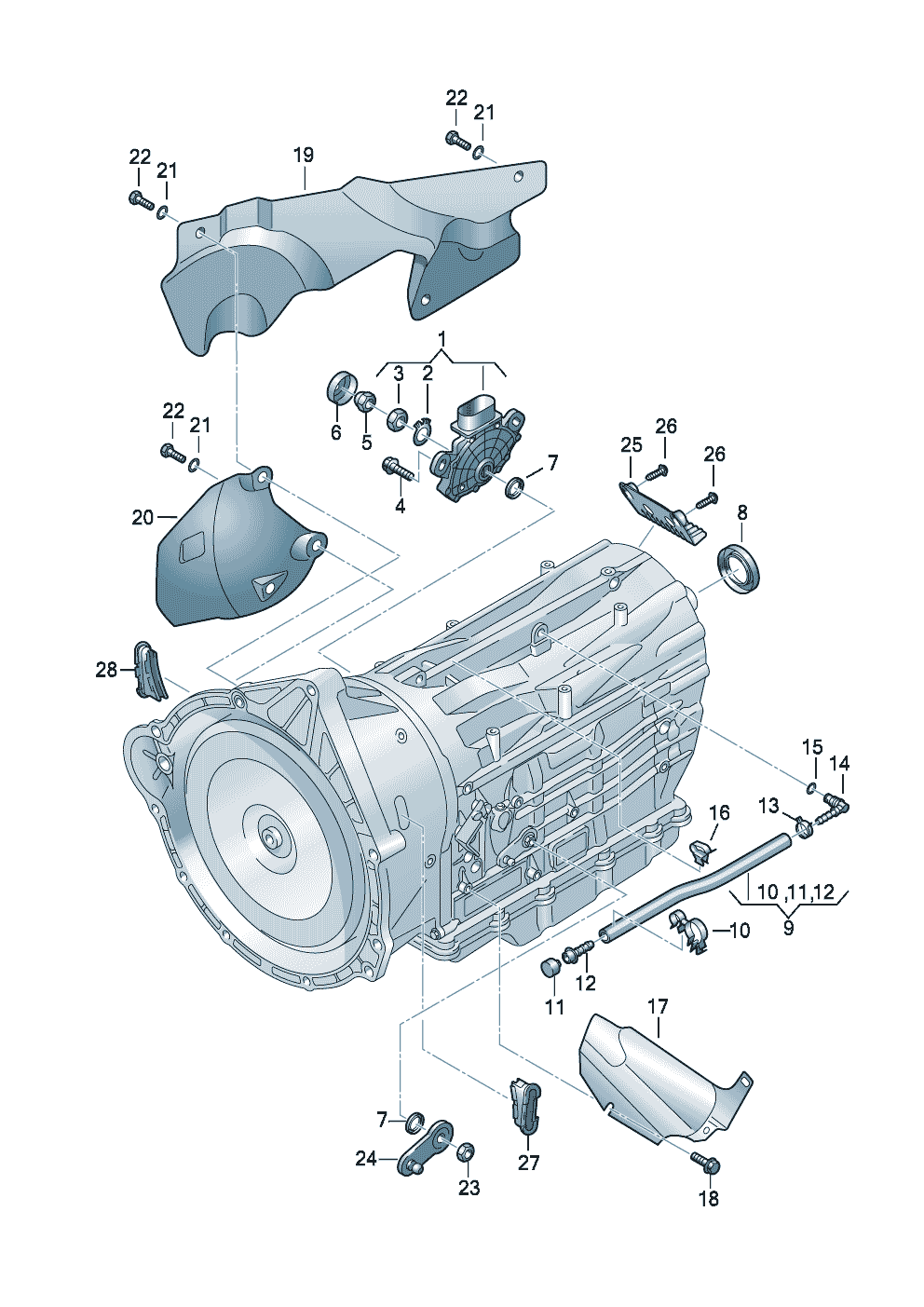 22
21
22
21
19
1
3
2
6
5
4
7
22
21
20
25
26
26
8
28
15
14
13
16
10 ,11,12
9
10
12
11
17
7
24
23
27
18