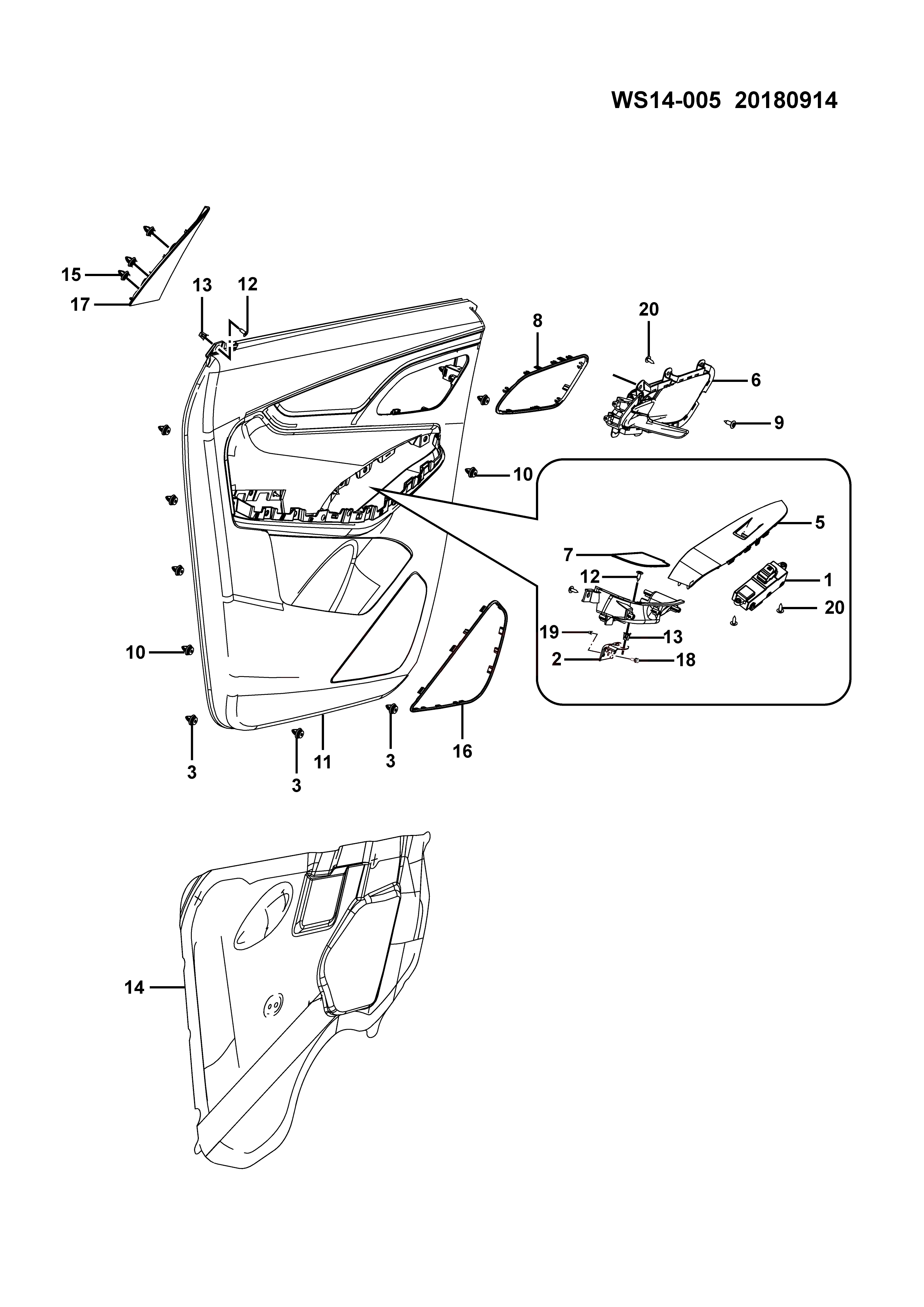 WS14-005 20180914

15
17
13
12
8
20
6
9
10
5
7
12
1
20
19
13
2
18
10
3
3
11
3
16
14