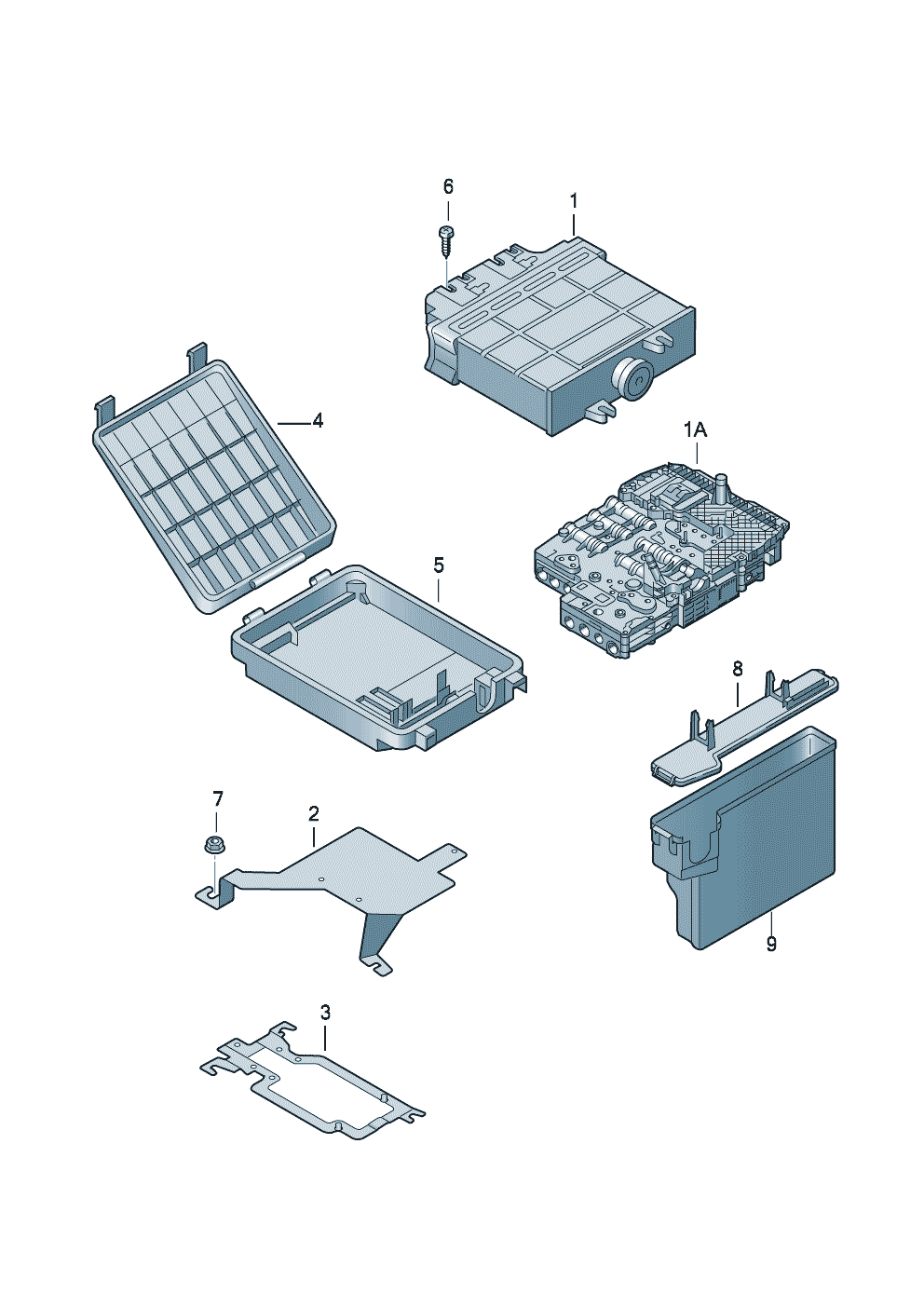 6
1
4
1A
5
8
7
2
9
3