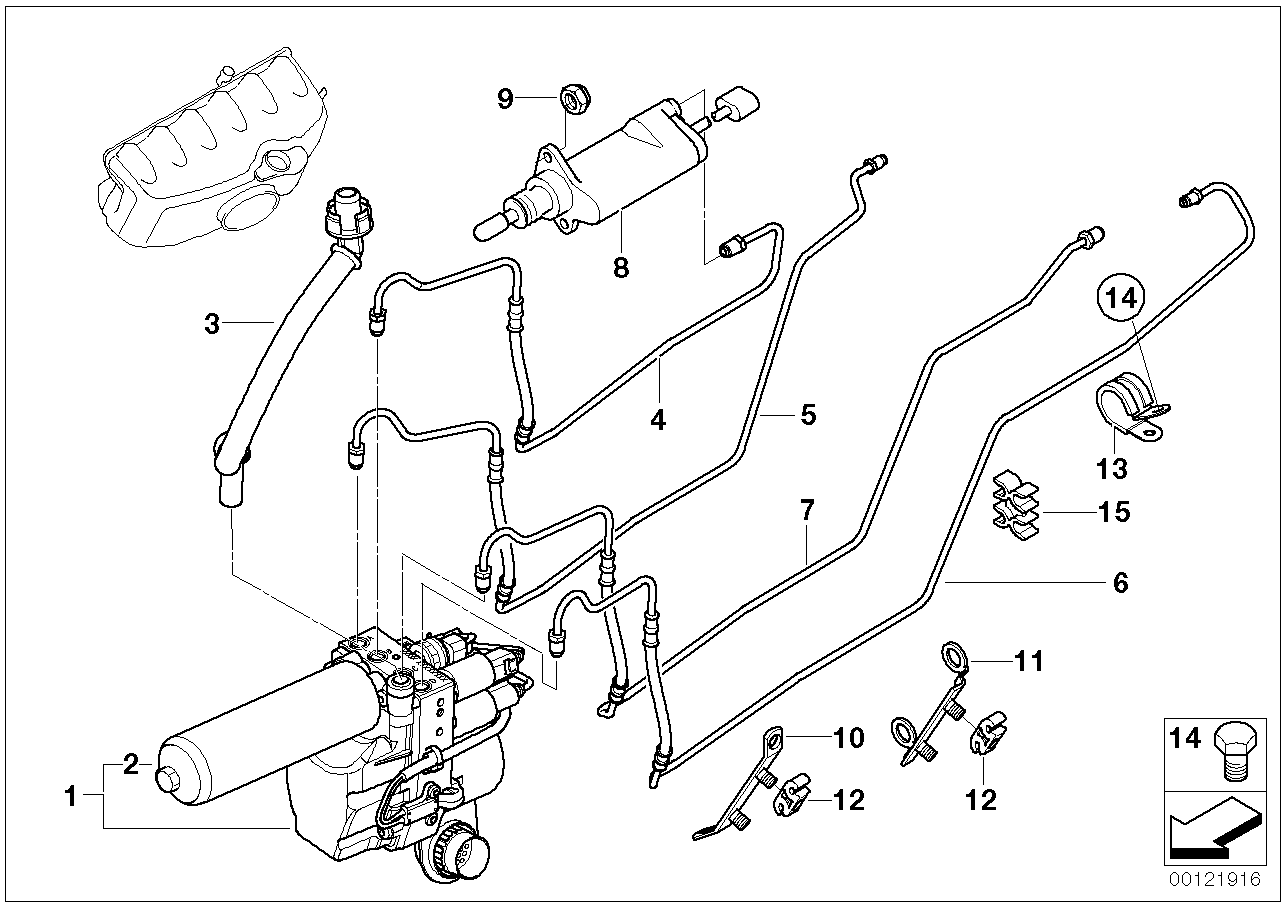 9
8
3
4
5
14
13
15
7
6
11
10
12
12
2
1
14
00121916