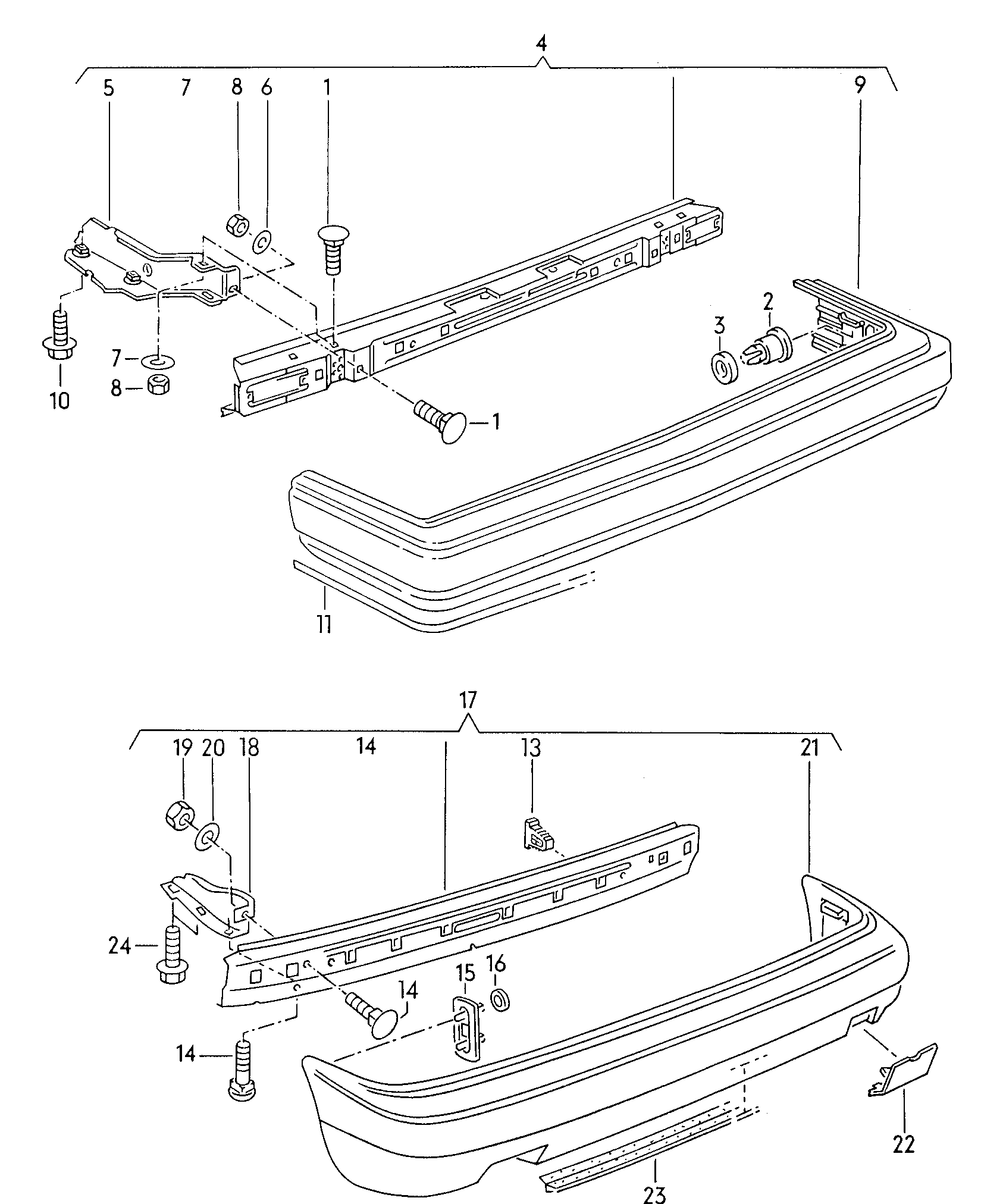 4
5
7
8
6
1
9
2
3
7
8
10
1
11

17
19
20
18
14
13
21
24
15
16
14
14
22
23