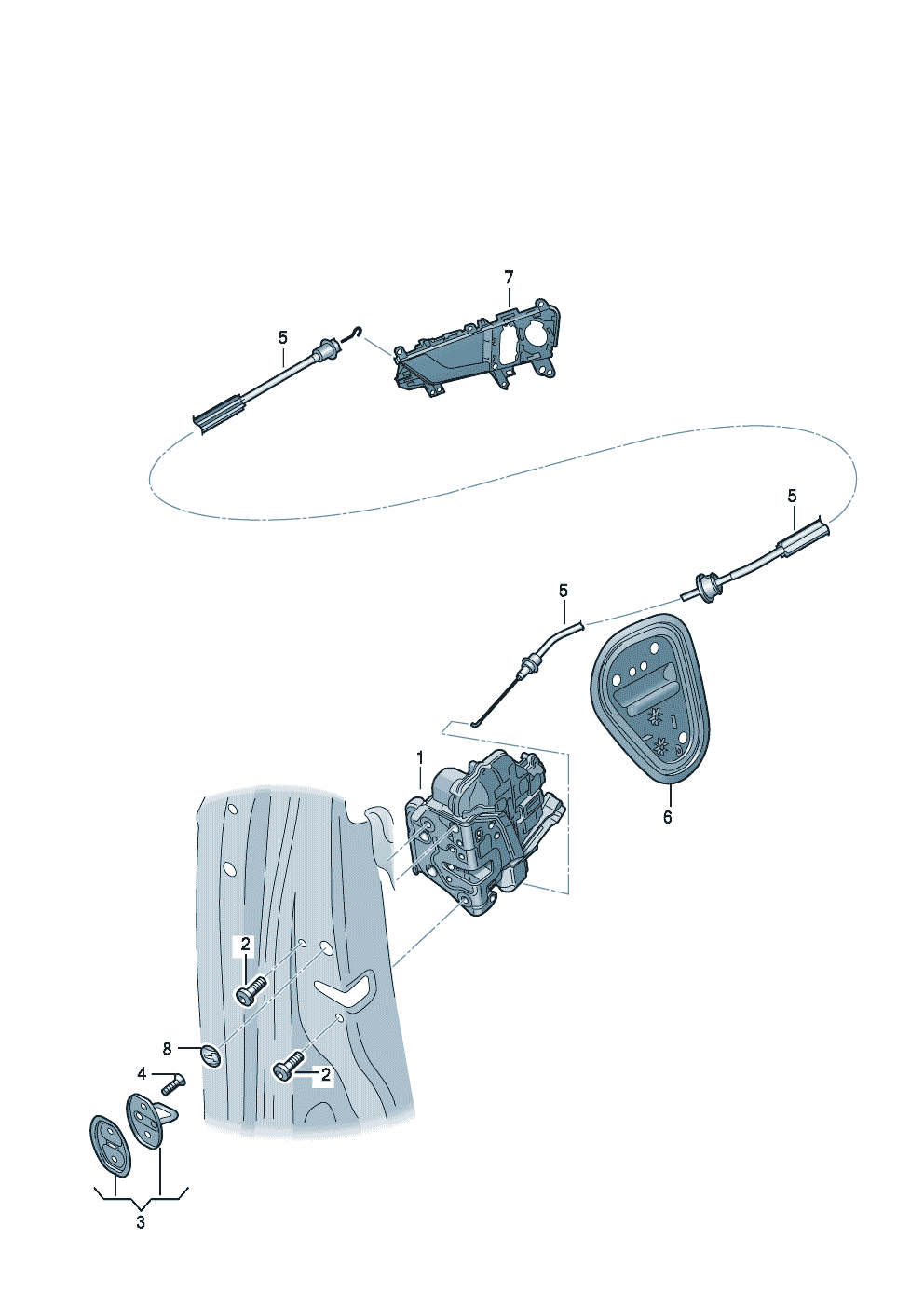 7
5
5
5
1
6
2
8
4
2
3