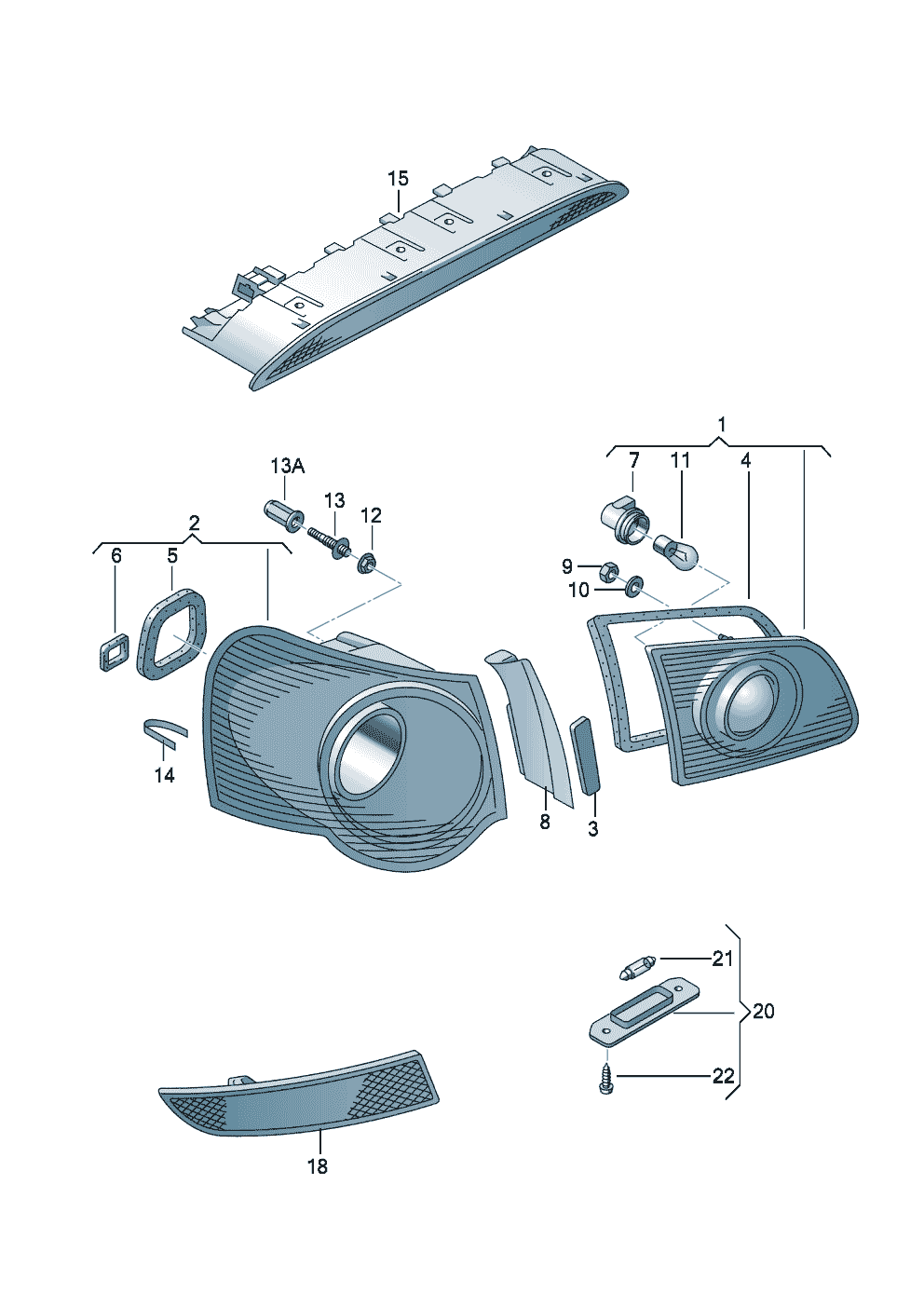 15

1
7
11
4
13A
13
12
2
6
5
9
10
14
8
3

21
20
22
18